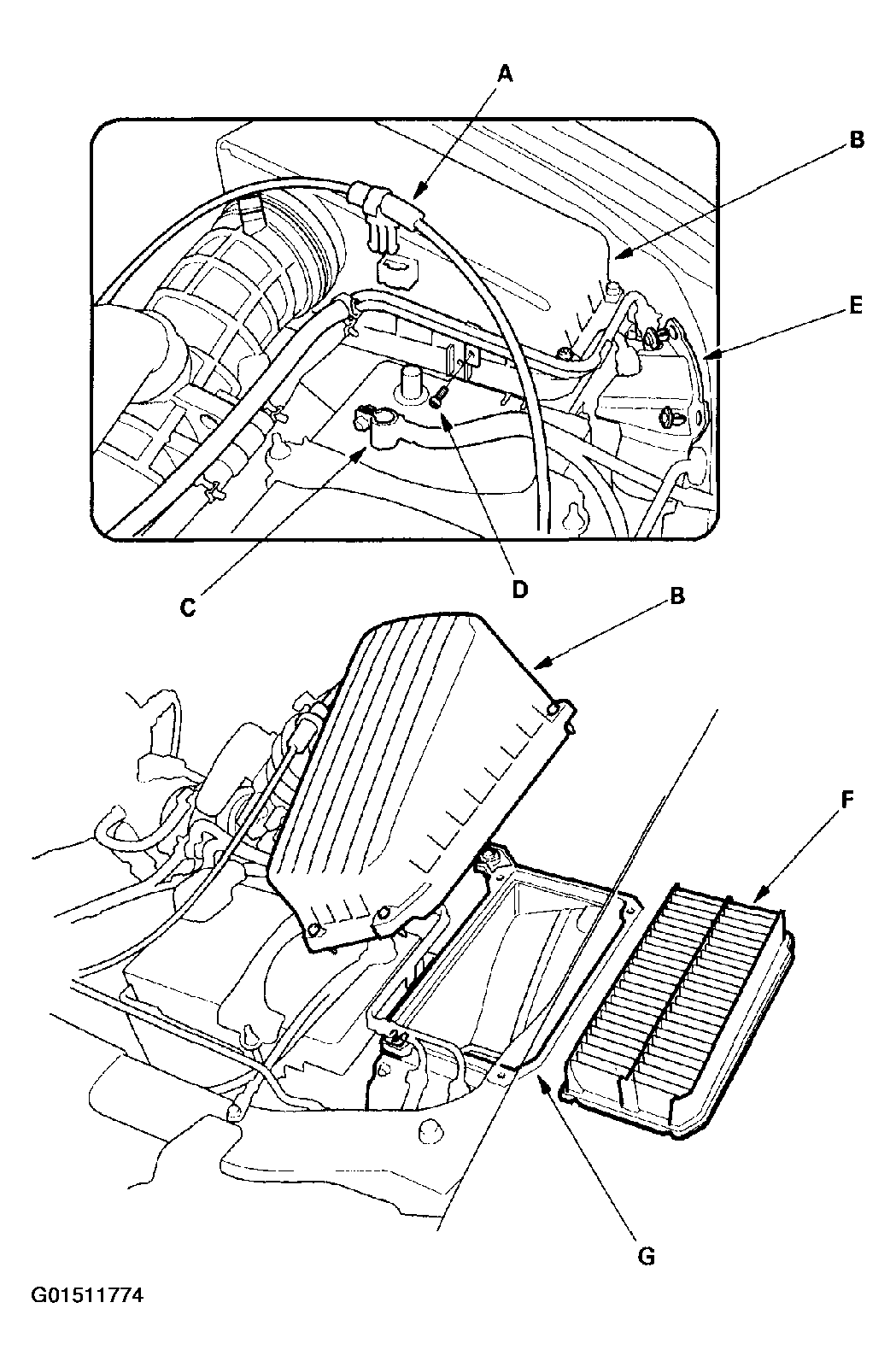 A
B
E
C
D
B
F
G
G01511774