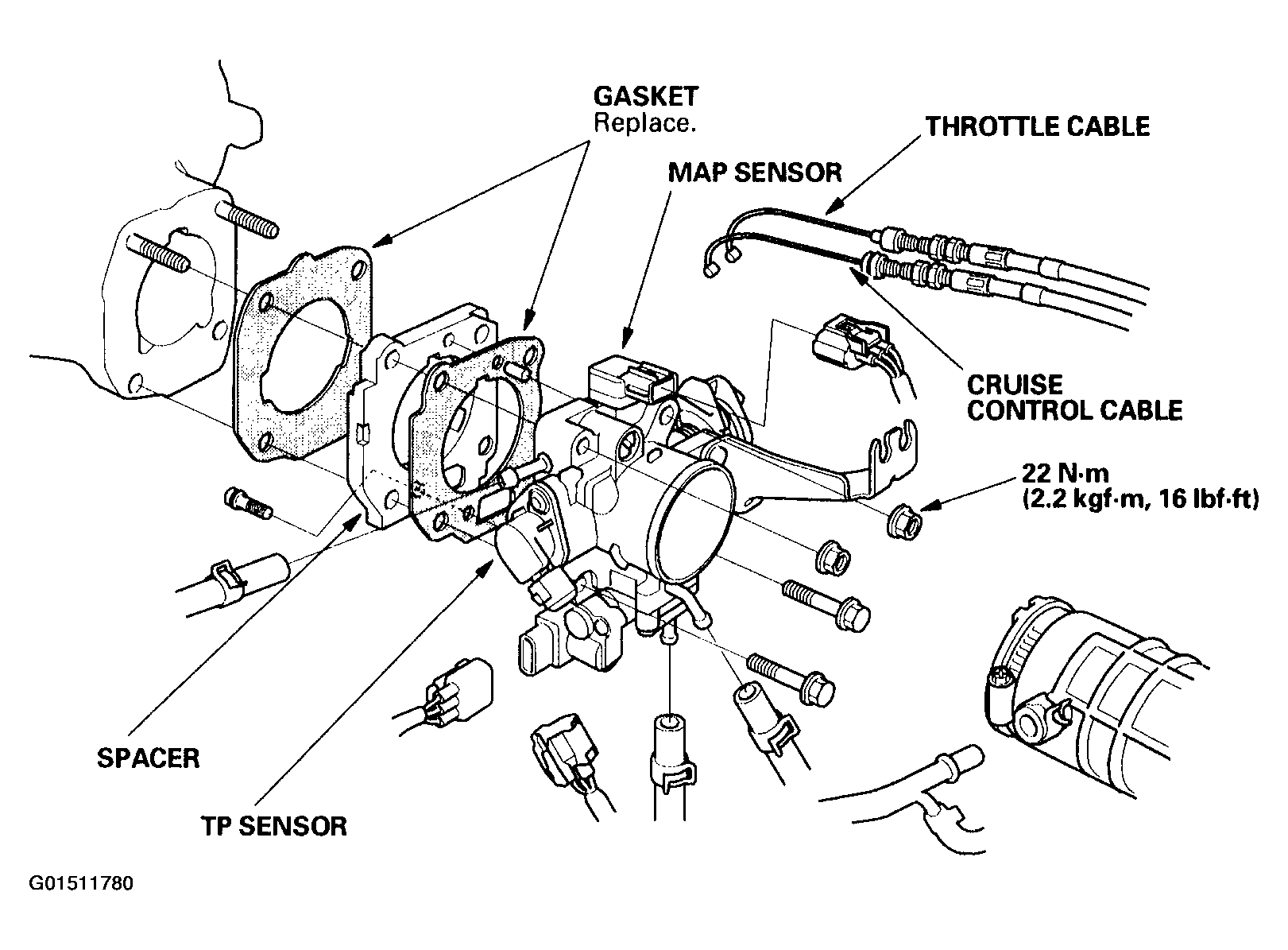 GASKET
Replace.

THROTTLE CABLE

MAP SENSOR

CRUISE
CONTROL CABLE

22 N·m
(2.2 kgf·m, 16 lbf·ft)

SPACER

TP SENSOR

G01511780