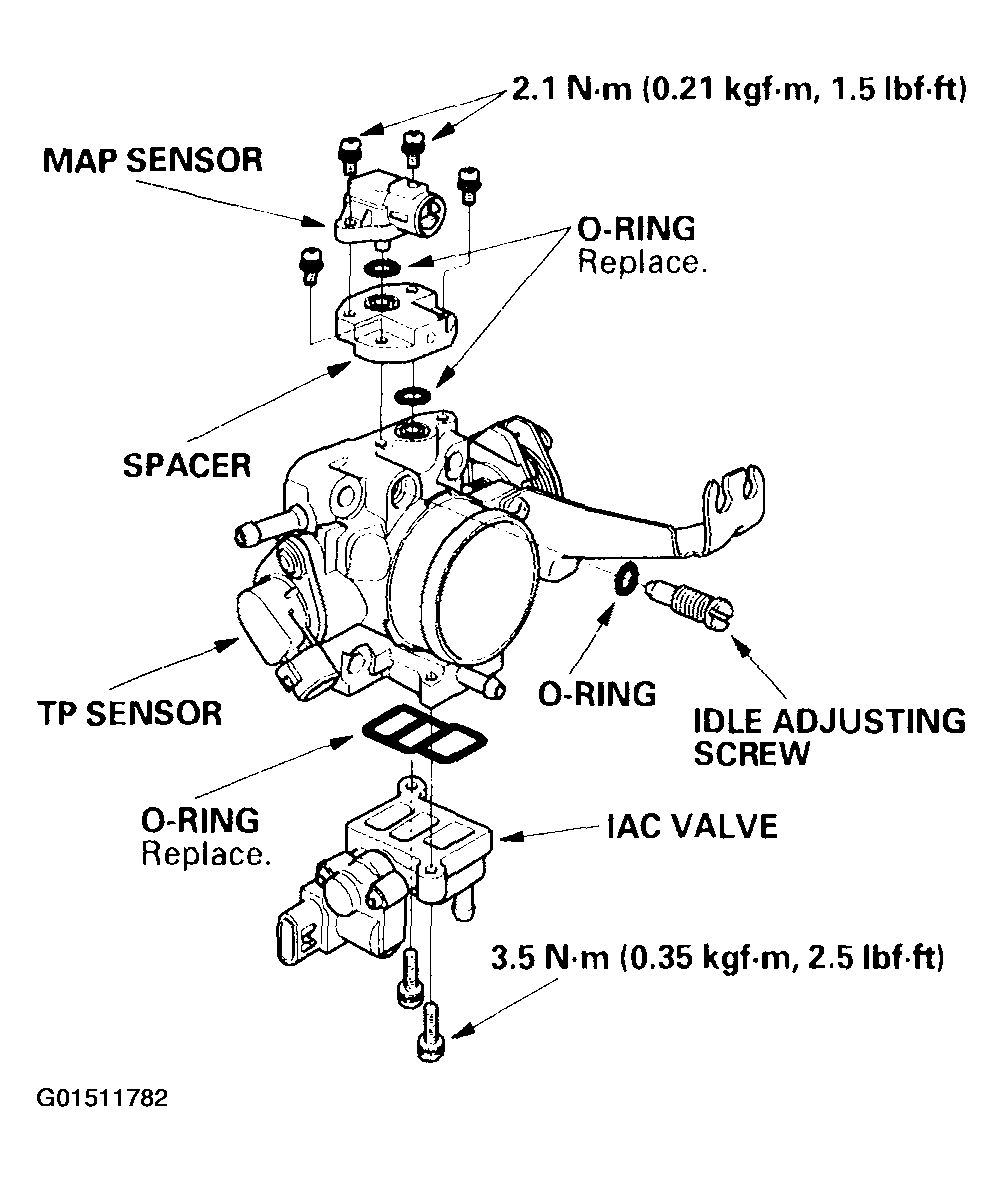 2.1 N·m (0.21 kgf·m, 1.5 lbf·ft)

MAP SENSOR

O-RING
Replace.

SPACER

TP SENSOR

O-RING

IDLE ADJUSTING SCREW

O-RING
Replace.

IAC VALVE

3.5 N·m (0.35 kgf·m, 2.5 lbf·ft)

G01511782