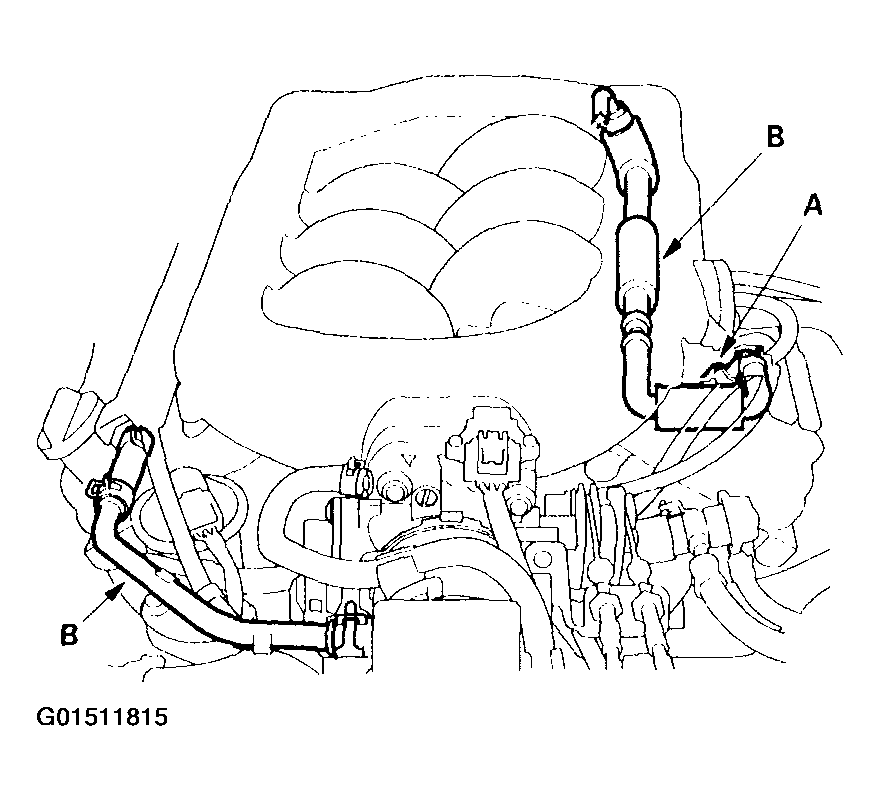 B
A
B
G01511815