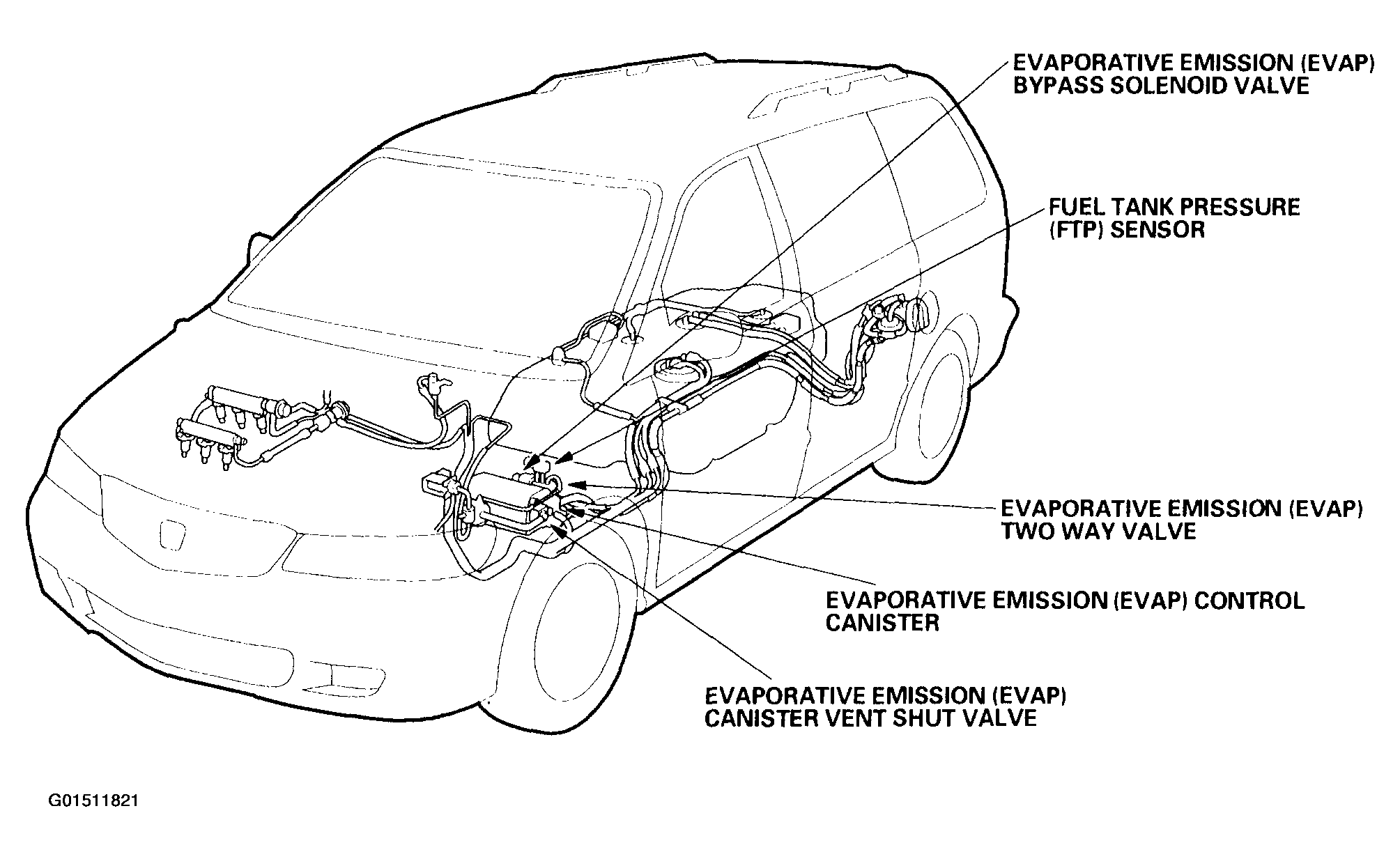 EVAPORATIVE EMISSION (EVAP) BYPASS SOLENOID VALVE

FUEL TANK PRESSURE (FTP) SENSOR

EVAPORATIVE EMISSION (EVAP) TWO WAY VALVE

EVAPORATIVE EMISSION (EVAP) CONTROL CANISTER

EVAPORATIVE EMISSION (EVAP) CANISTER VENT SHUT VALVE

G01511821