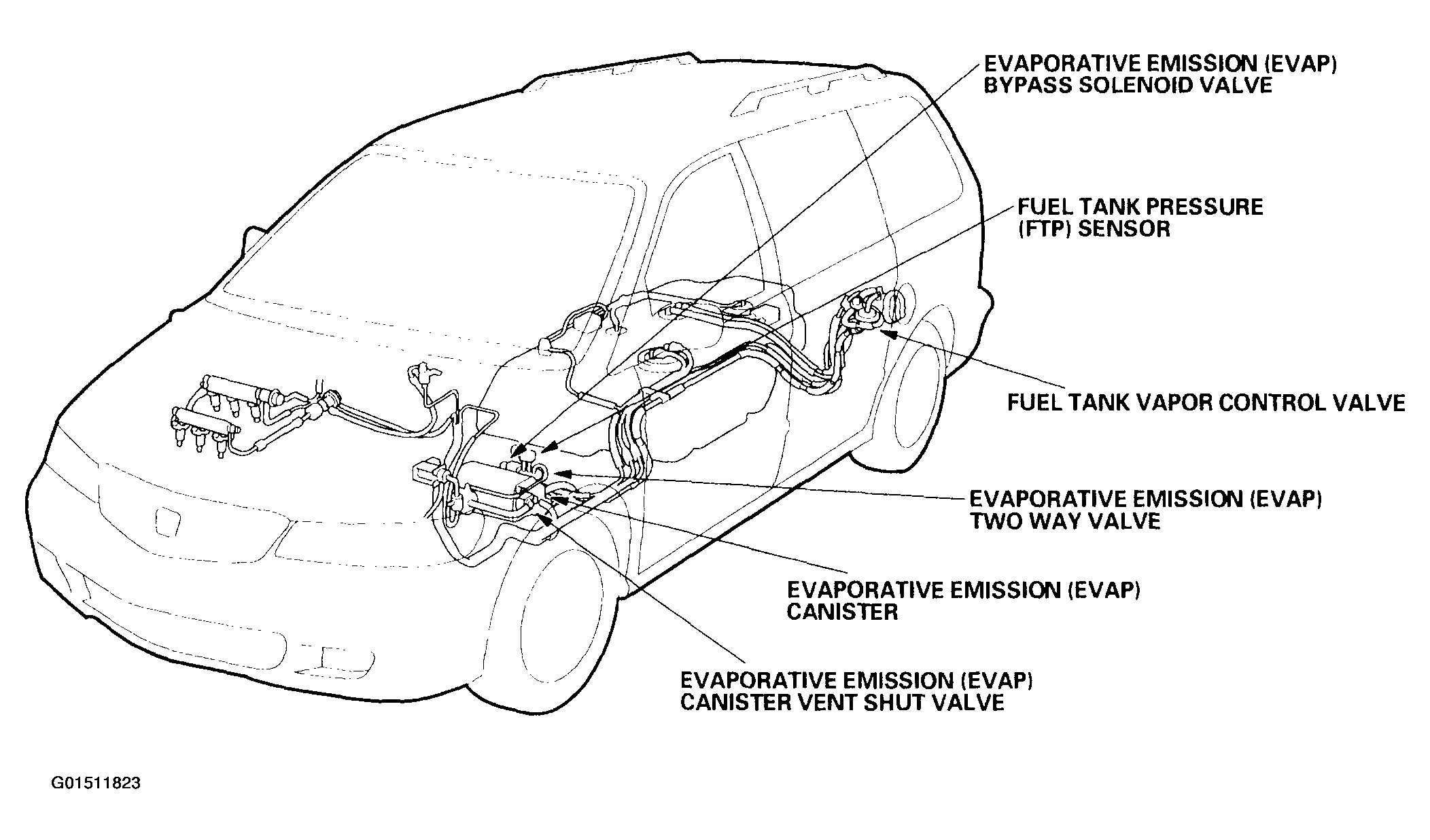 EVAPORATIVE EMISSION (EVAP) BYPASS SOLENOID VALVE

FUEL TANK PRESSURE (FTP) SENSOR

FUEL TANK VAPOR CONTROL VALVE

EVAPORATIVE EMISSION (EVAP) TWO WAY VALVE

EVAPORATIVE EMISSION (EVAP) CANISTER

EVAPORATIVE EMISSION (EVAP) CANISTER VENT SHUT VALVE

G01511823