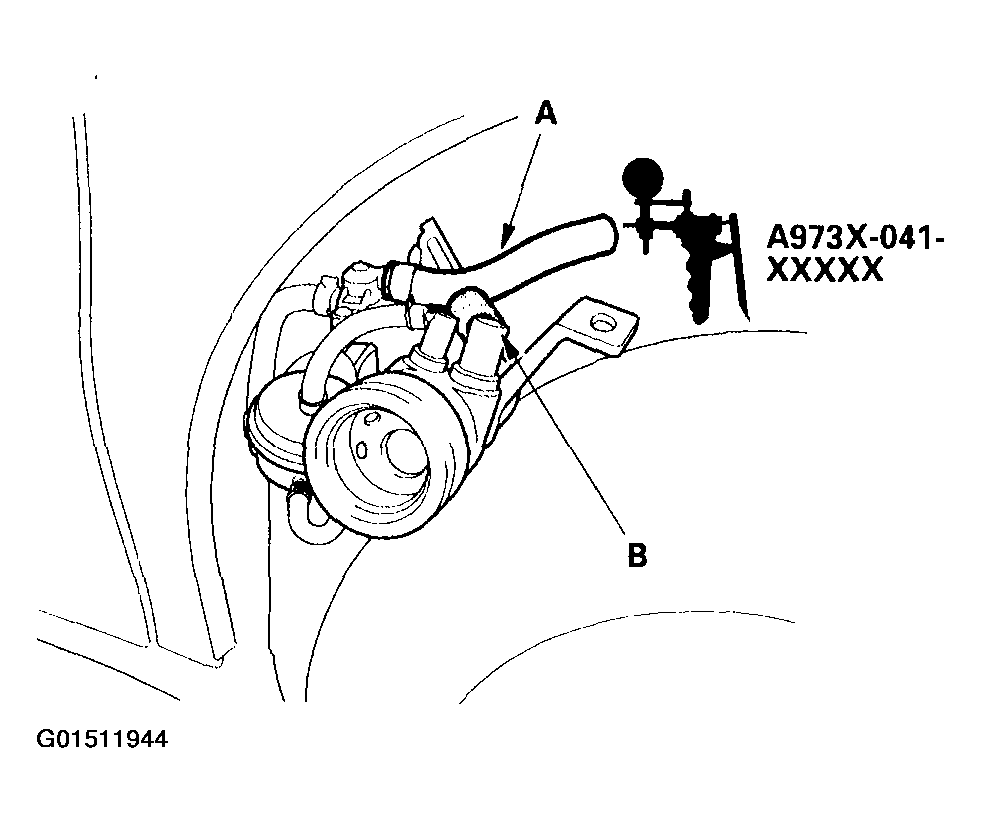 A

A973X-041-XXXXX

B

G01511944