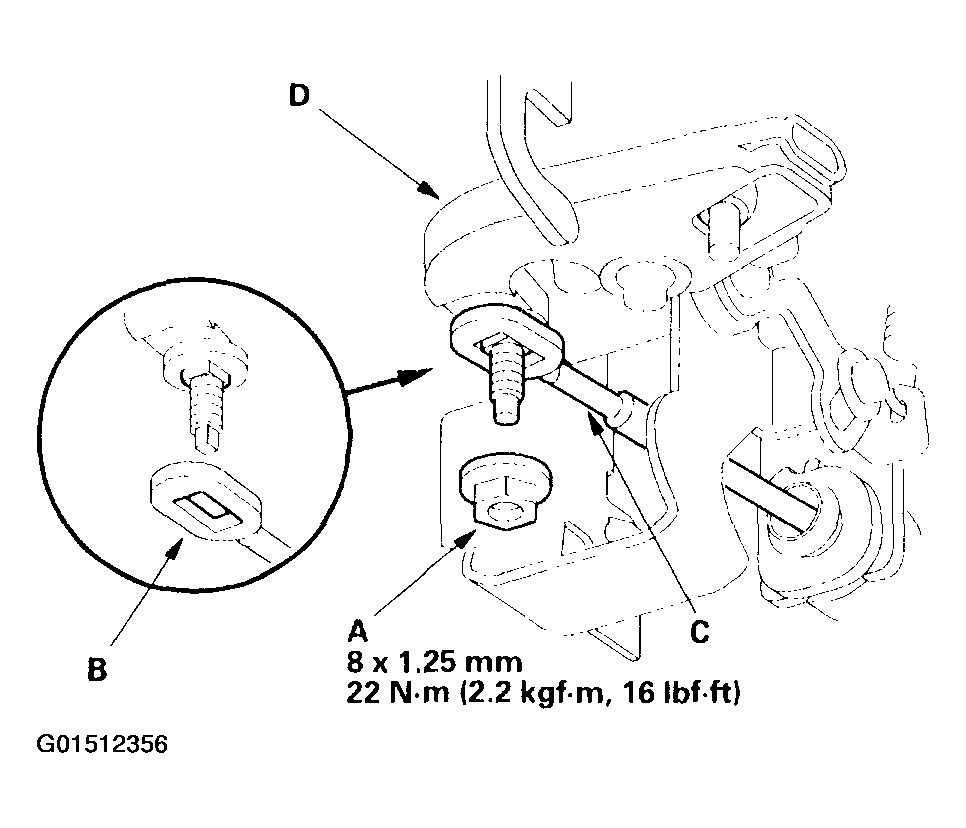 D

B

A
8 x 1.25 mm
22 N·m (2.2 kgf·m, 16 lbf·ft)

C

G01512356