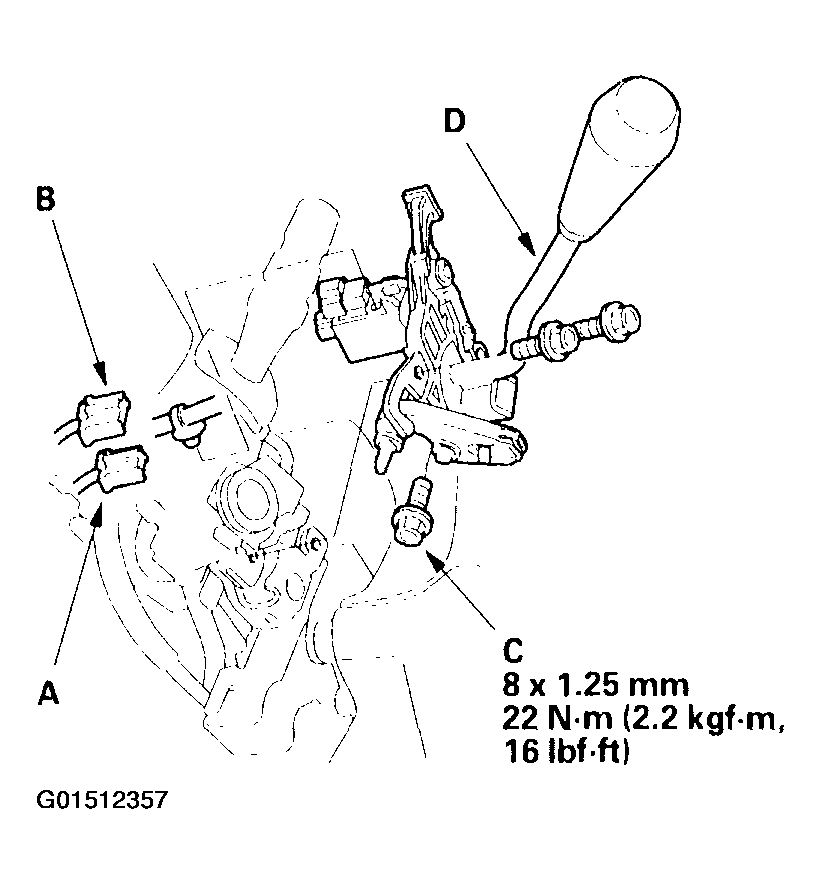 D

B

A

C
8 x 1.25 mm
22 N·m (2.2 kgf·m, 16 lbf·ft)

G01512357