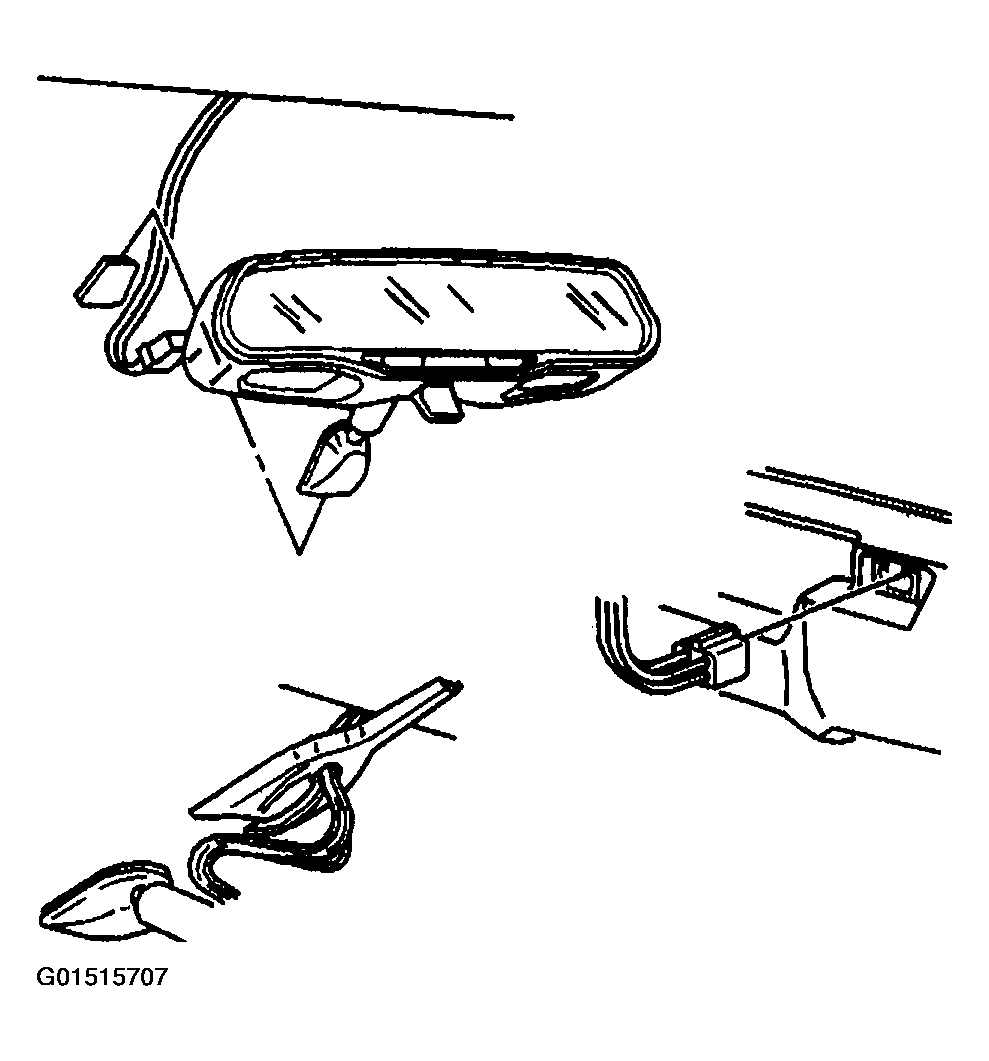 G01515707