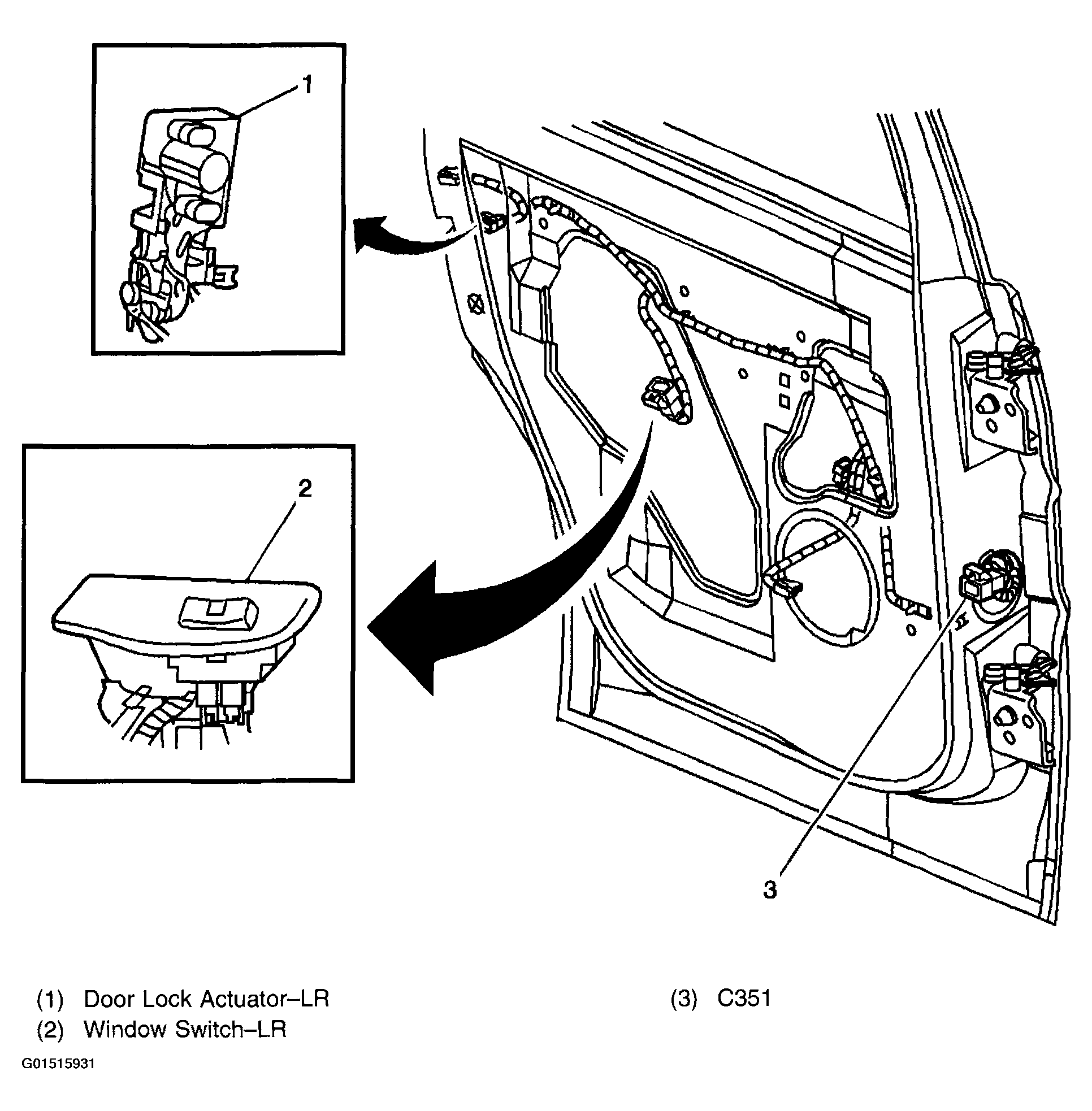 1

2

3

(1) Door Lock Actuator–LR
(2) Window Switch–LR

(3) C351

G01515931