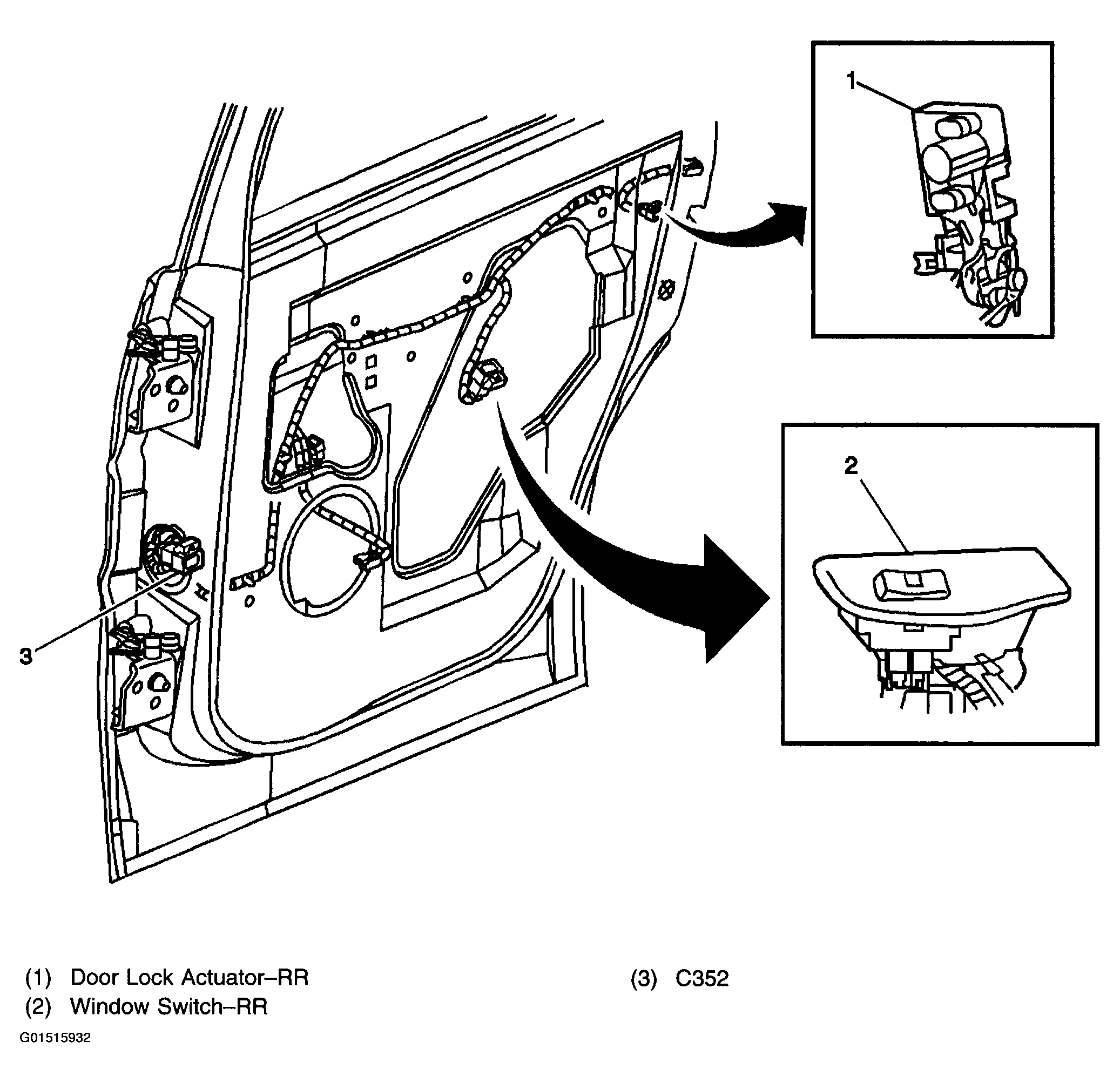 1

2

3

(1) Door Lock Actuator–RR
(2) Window Switch–RR

(3) C352

G01515932