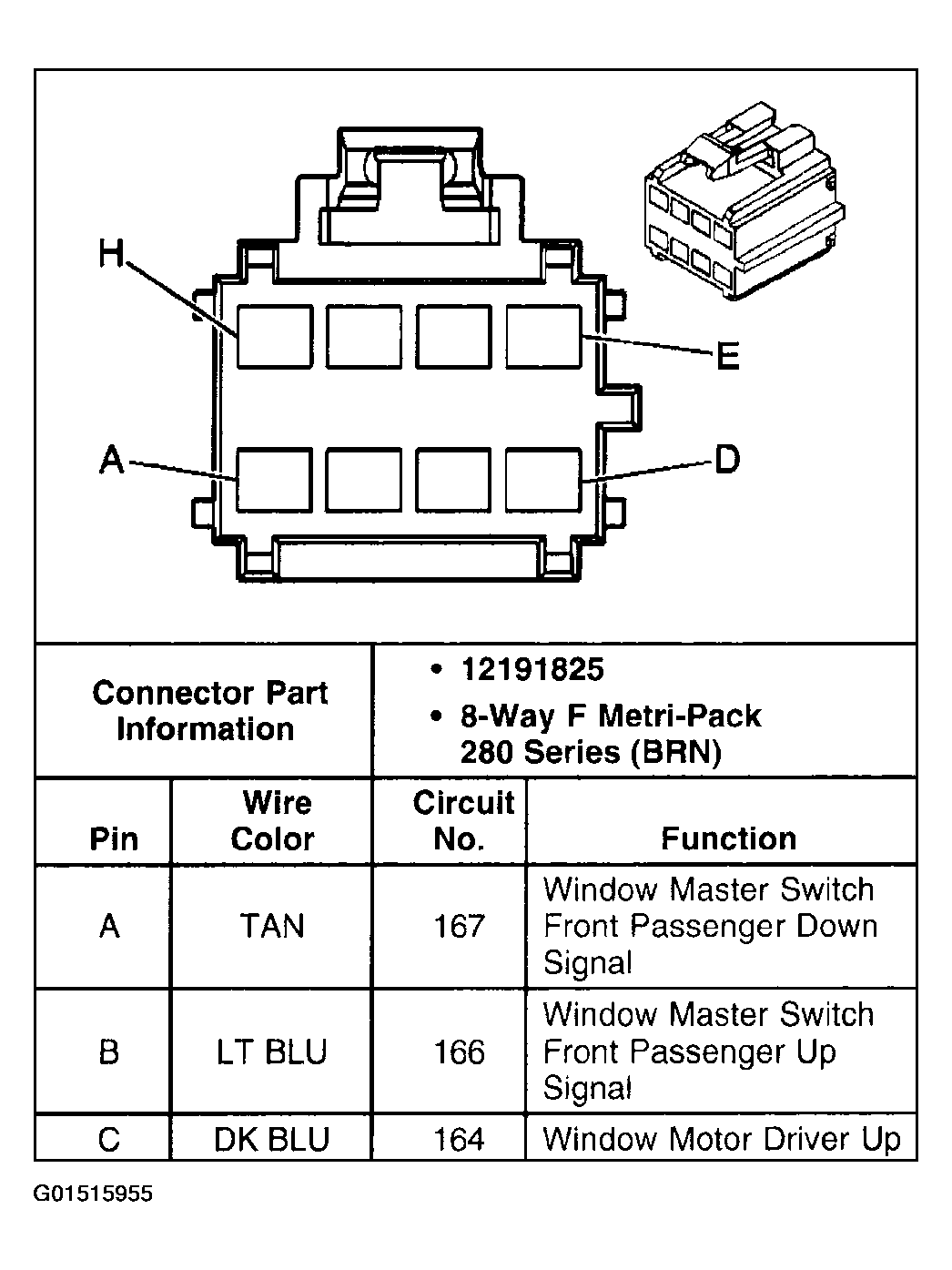 H

E

A

D

| Connector Part Information | • 12191825 • 8-Way F Metri-Pack 280 Series (BRN) |
|---|---|

| Pin | Wire Color | Circuit No. | Function |
|---|---|---|---|
| A | TAN | 167 | Window Master Switch Front Passenger Down Signal |
| B | LT BLU | 166 | Window Master Switch Front Passenger Up Signal |
| C | DK BLU | 164 | Window Motor Driver Up |

G01515955