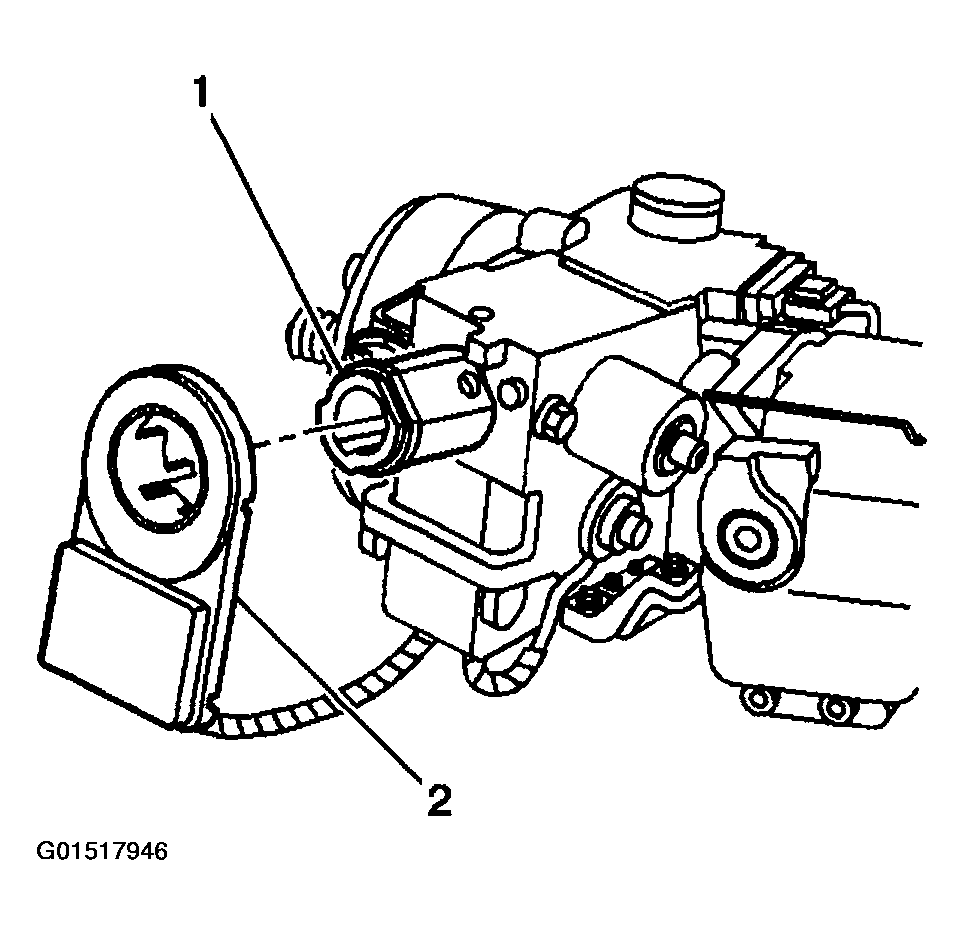 1

2

G01517946