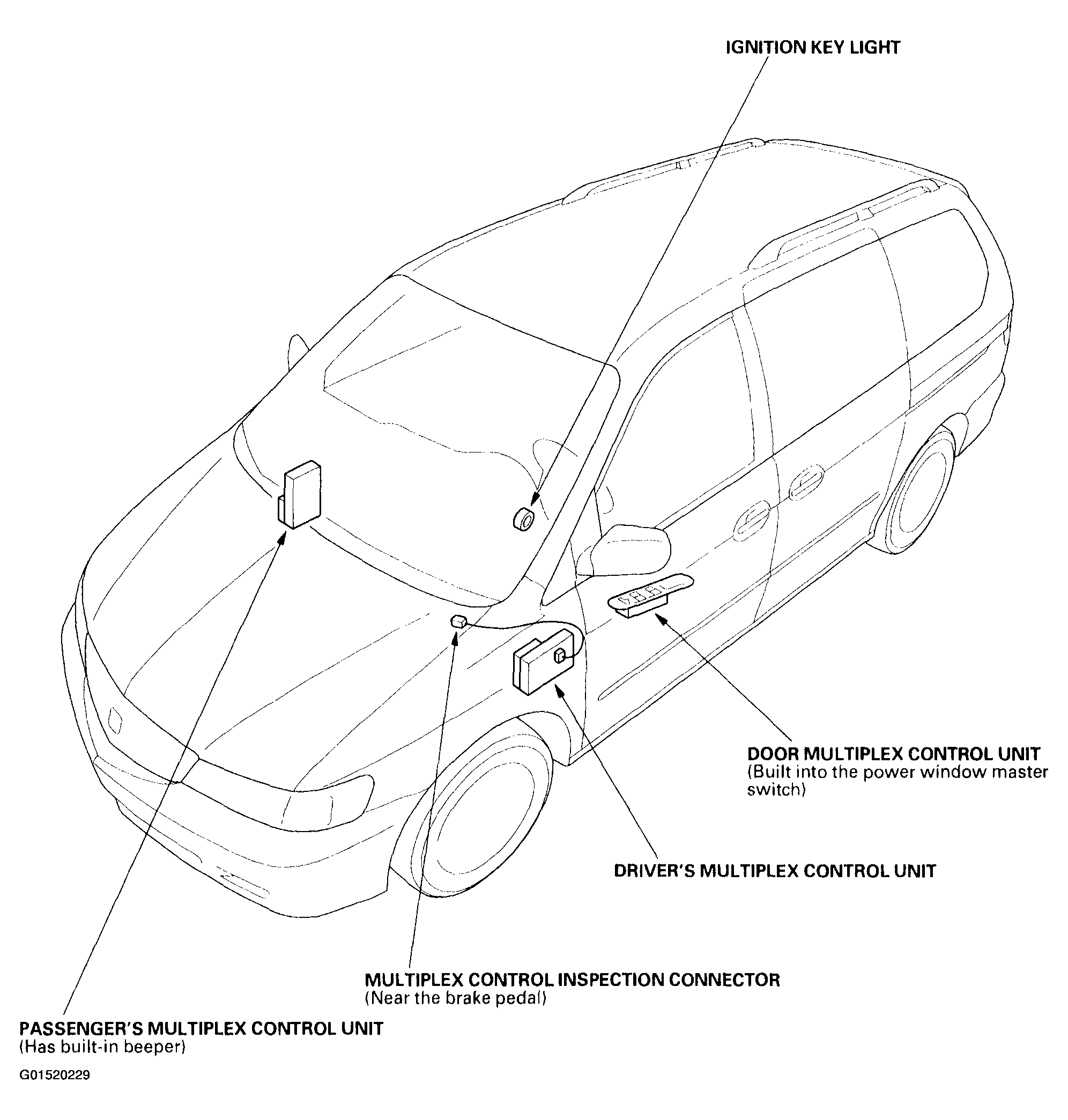 IGNITION KEY LIGHT

DOOR MULTIPLEX CONTROL UNIT
(Built into the power window master switch)

DRIVER'S MULTIPLEX CONTROL UNIT

MULTIPLEX CONTROL INSPECTION CONNECTOR
(Near the brake pedal)

PASSENGER'S MULTIPLEX CONTROL UNIT
(Has built-in beeper)

G01520229