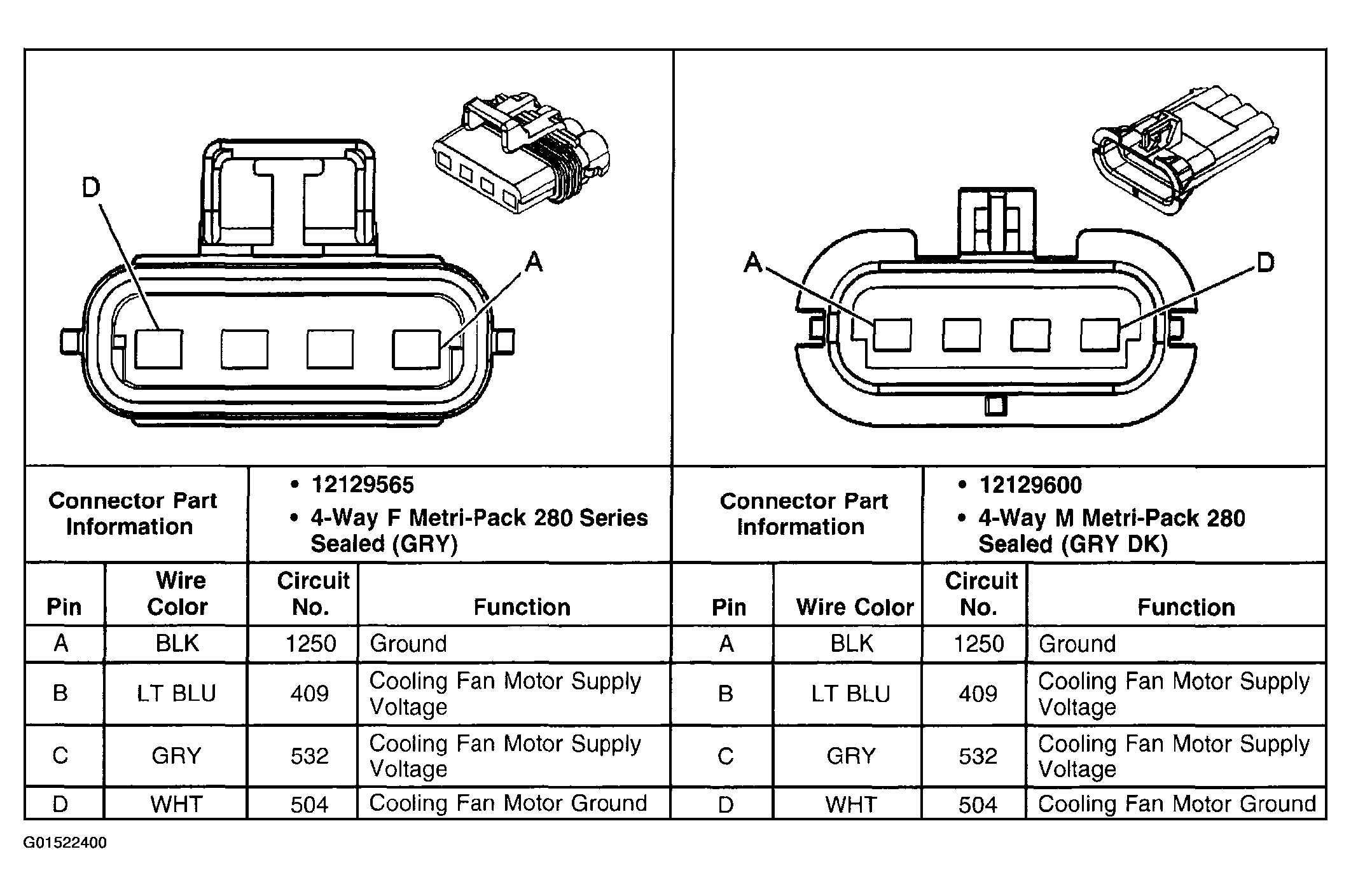 D

A

A

D

| Connector Part Information | | • 12129565 • 4-Way F Metri-Pack 280 Series Sealed (GRY) | |
|---|---|---|---|
| Pin | Wire Color | Circuit No. | Function |
| A | BLK | 1250 | Ground |
| B | LT BLU | 409 | Cooling Fan Motor Supply Voltage |
| C | GRY | 532 | Cooling Fan Motor Supply Voltage |
| D | WHT | 504 | Cooling Fan Motor Ground |

| Connector Part Information | | • 12129600 • 4-Way M Metri-Pack 280 Sealed (GRY DK) | |
|---|---|---|---|
| Pin | Wire Color | Circuit No. | Function |
| A | BLK | 1250 | Ground |
| B | LT BLU | 409 | Cooling Fan Motor Supply Voltage |
| C | GRY | 532 | Cooling Fan Motor Supply Voltage |
| D | WHT | 504 | Cooling Fan Motor Ground |

G01522400