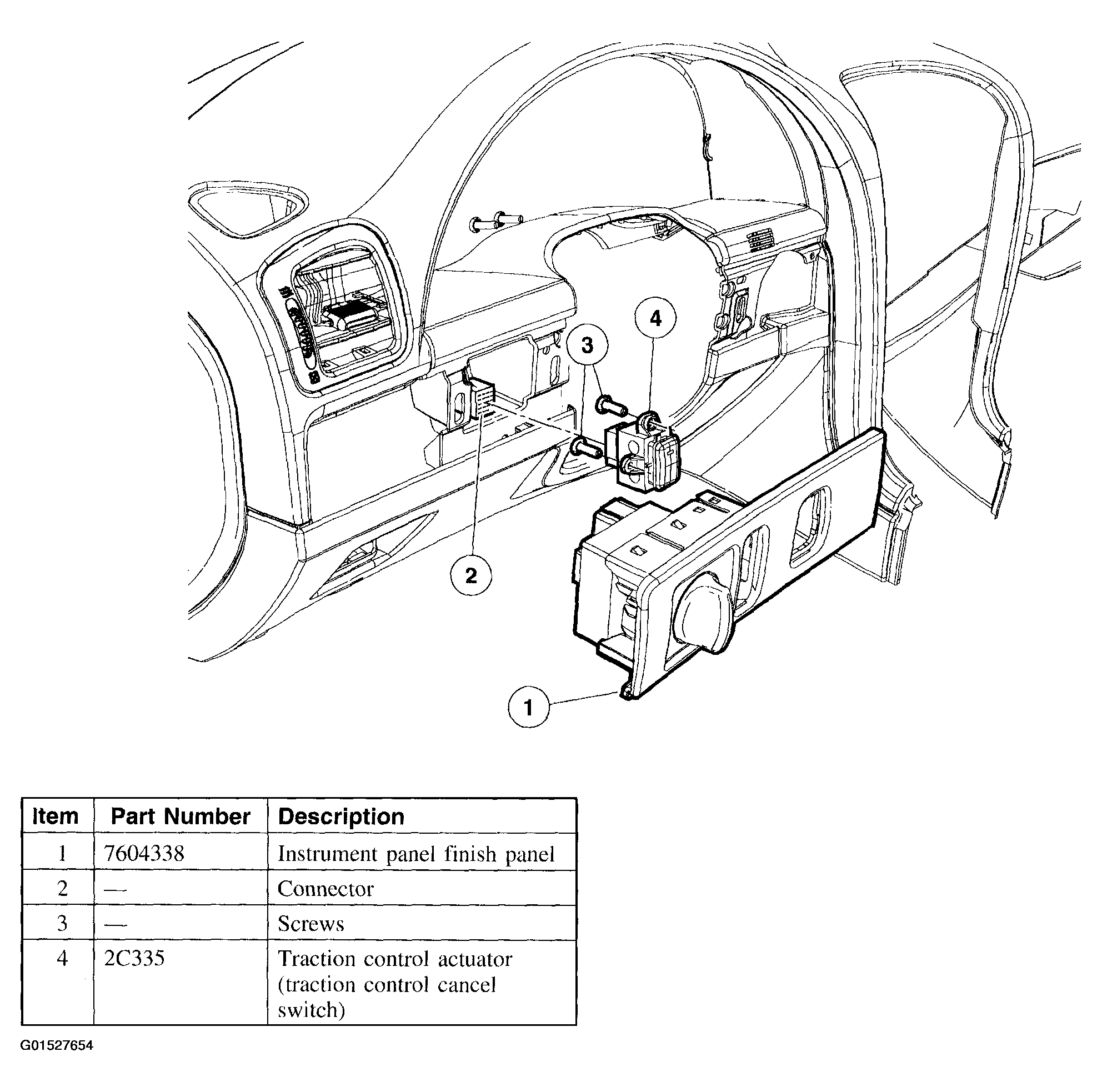 4
3
2
1

| Item | Part Number | Description |
|---|---|---|
| 1 | 7604338 | Instrument panel finish panel |
| 2 | — | Connector |
| 3 | — | Screws |
| 4 | 2C335 | Traction control actuator (traction control cancel switch) |

G01527654