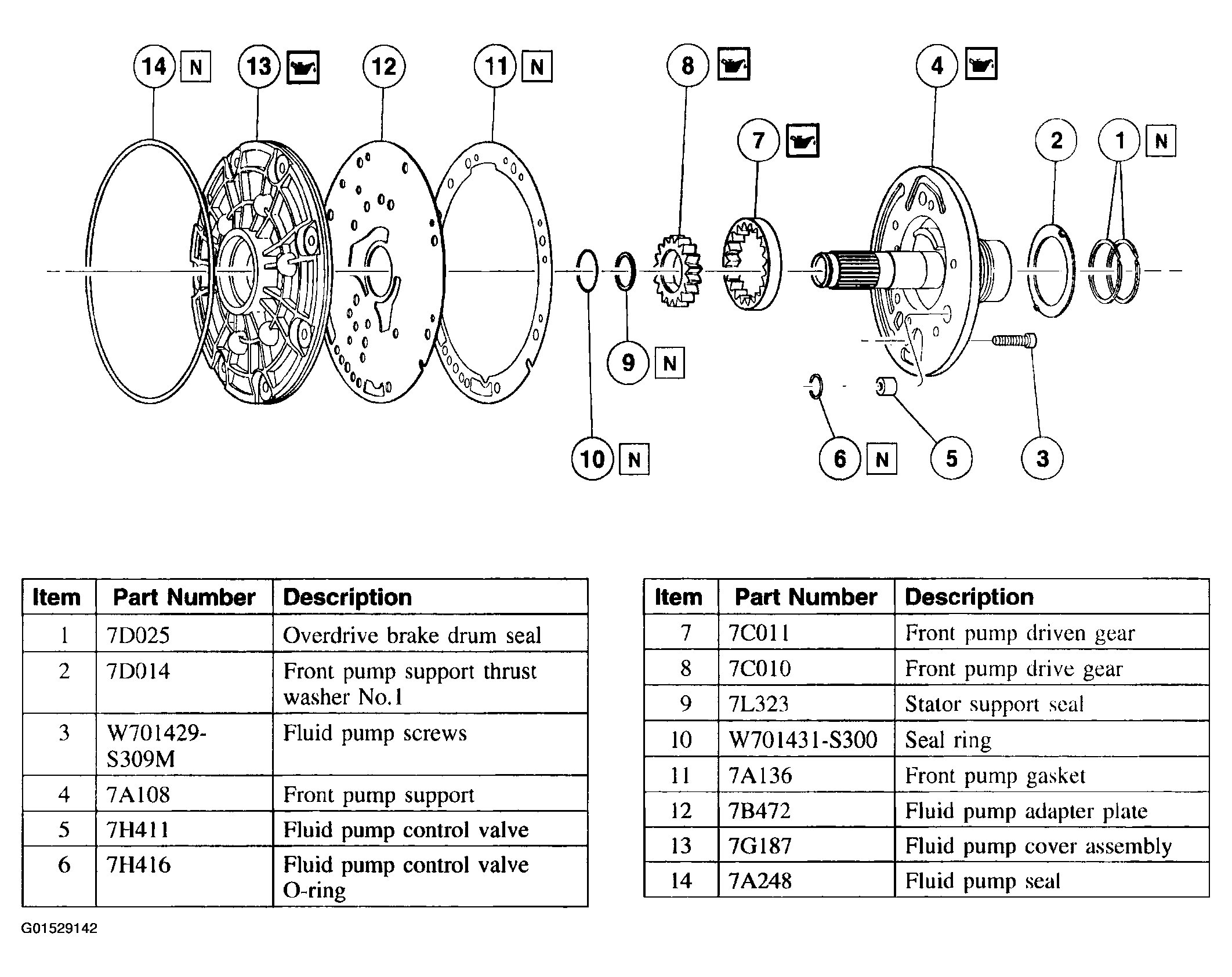 14 N 13 12 11 N 8 4 7 2 1 N

9 N

10 N 6 N 5 3

| Item | Part Number | Description |
|---|---|---|
| 1 | 7D025 | Overdrive brake drum seal |
| 2 | 7D014 | Front pump support thrust washer No.1 |
| 3 | W701429-S309M | Fluid pump screws |
| 4 | 7A108 | Front pump support |
| 5 | 7H411 | Fluid pump control valve |
| 6 | 7H416 | Fluid pump control valve O-ring |

| Item | Part Number | Description |
|---|---|---|
| 7 | 7C011 | Front pump driven gear |
| 8 | 7C010 | Front pump drive gear |
| 9 | 7L323 | Stator support seal |
| 10 | W701431-S300 | Seal ring |
| 11 | 7A136 | Front pump gasket |
| 12 | 7B472 | Fluid pump adapter plate |
| 13 | 7G187 | Fluid pump cover assembly |
| 14 | 7A248 | Fluid pump seal |

G01529142