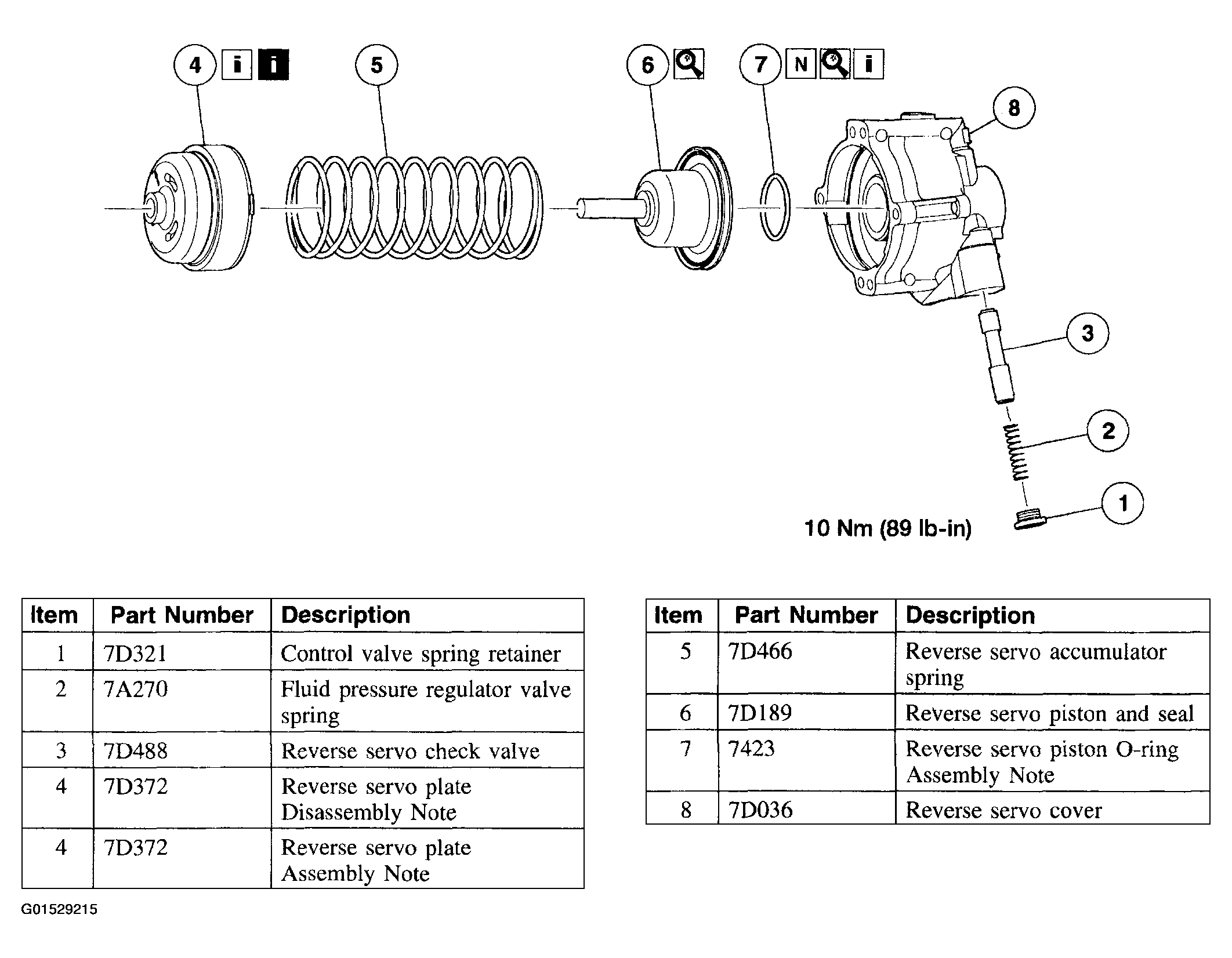 4 i i
5
6
7 N i
8
3
2
1
10 Nm (89 lb-in)

| Item | Part Number | Description |
|---|---|---|
| 1 | 7D321 | Control valve spring retainer |
| 2 | 7A270 | Fluid pressure regulator valve spring |
| 3 | 7D488 | Reverse servo check valve |
| 4 | 7D372 | Reverse servo plate Disassembly Note |
| 4 | 7D372 | Reverse servo plate Assembly Note |

| Item | Part Number | Description |
|---|---|---|
| 5 | 7D466 | Reverse servo accumulator spring |
| 6 | 7D189 | Reverse servo piston and seal |
| 7 | 7423 | Reverse servo piston O-ring Assembly Note |
| 8 | 7D036 | Reverse servo cover |

G01529215