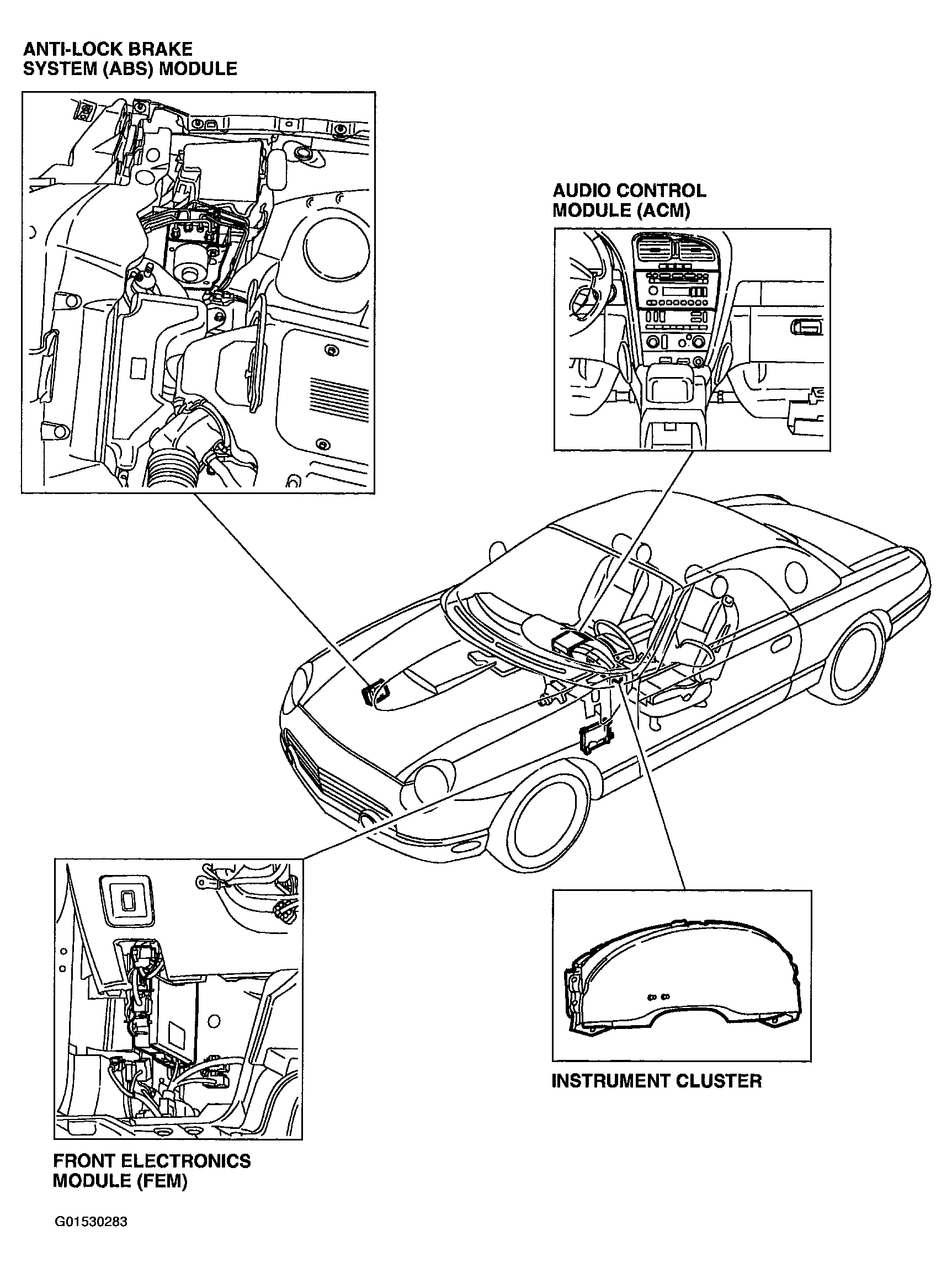 ANTI-LOCK BRAKE SYSTEM (ABS) MODULE

AUDIO CONTROL MODULE (ACM)

INSTRUMENT CLUSTER

FRONT ELECTRONICS MODULE (FEM)

G01530283