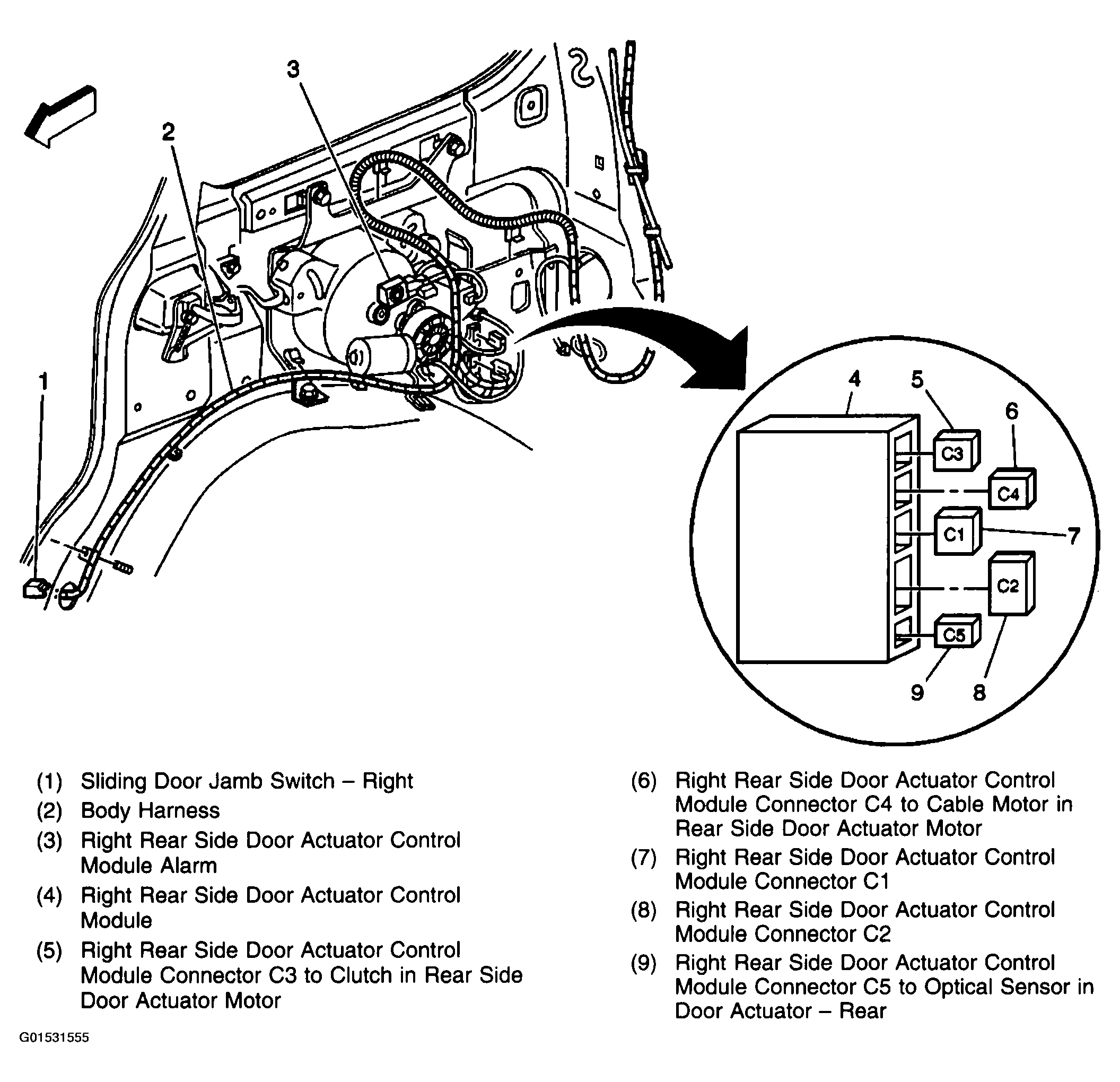 3

2

1

4 5

6

C3

C4

C1 7

C2

C5

9 8

(1) Sliding Door Jamb Switch – Right
(2) Body Harness
(3) Right Rear Side Door Actuator Control Module Alarm
(4) Right Rear Side Door Actuator Control Module
(5) Right Rear Side Door Actuator Control Module Connector C3 to Clutch in Rear Side Door Actuator Motor

(6) Right Rear Side Door Actuator Control Module Connector C4 to Cable Motor in Rear Side Door Actuator Motor
(7) Right Rear Side Door Actuator Control Module Connector C1
(8) Right Rear Side Door Actuator Control Module Connector C2
(9) Right Rear Side Door Actuator Control Module Connector C5 to Optical Sensor in Door Actuator – Rear

G01531555