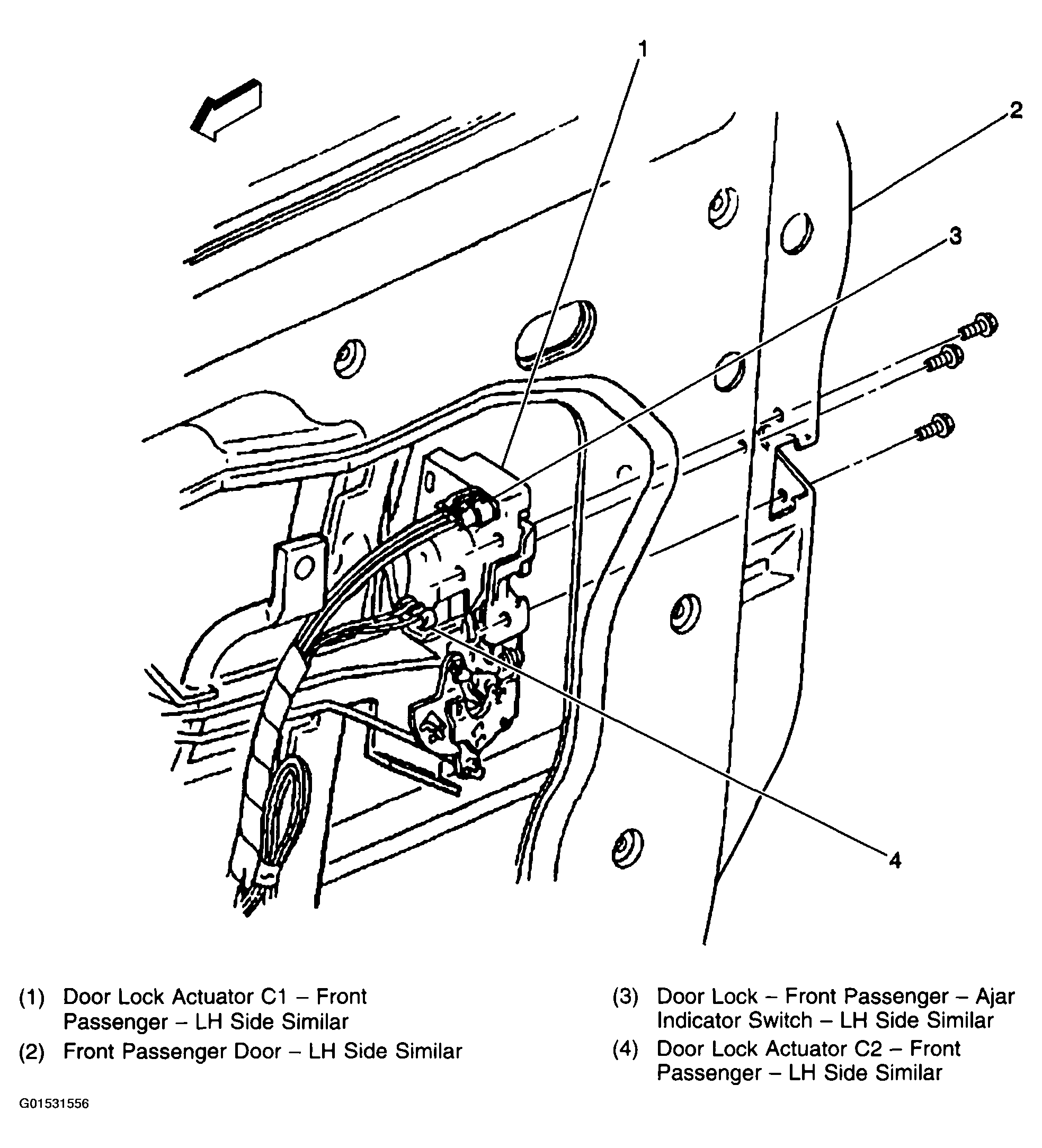 1

2

3

4

(1) Door Lock Actuator C1 – Front Passenger – LH Side Similar

(2) Front Passenger Door – LH Side Similar

(3) Door Lock – Front Passenger – Ajar Indicator Switch – LH Side Similar

(4) Door Lock Actuator C2 – Front Passenger – LH Side Similar

G01531556