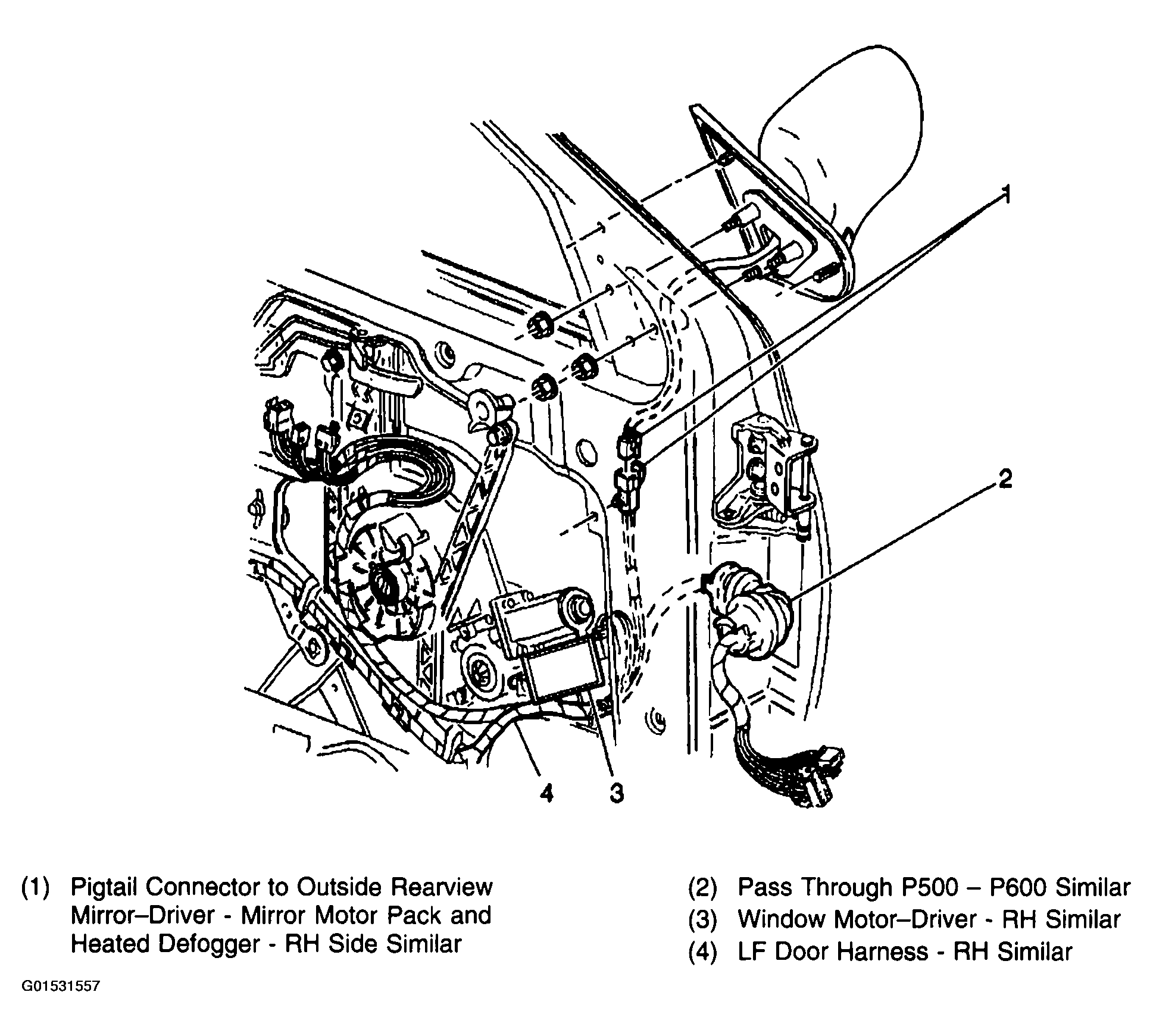 1

2

4

3

(1) Pigtail Connector to Outside Rearview Mirror–Driver - Mirror Motor Pack and Heated Defogger - RH Side Similar

(2) Pass Through P500 – P600 Similar

(3) Window Motor–Driver - RH Similar

(4) LF Door Harness - RH Similar

G01531557