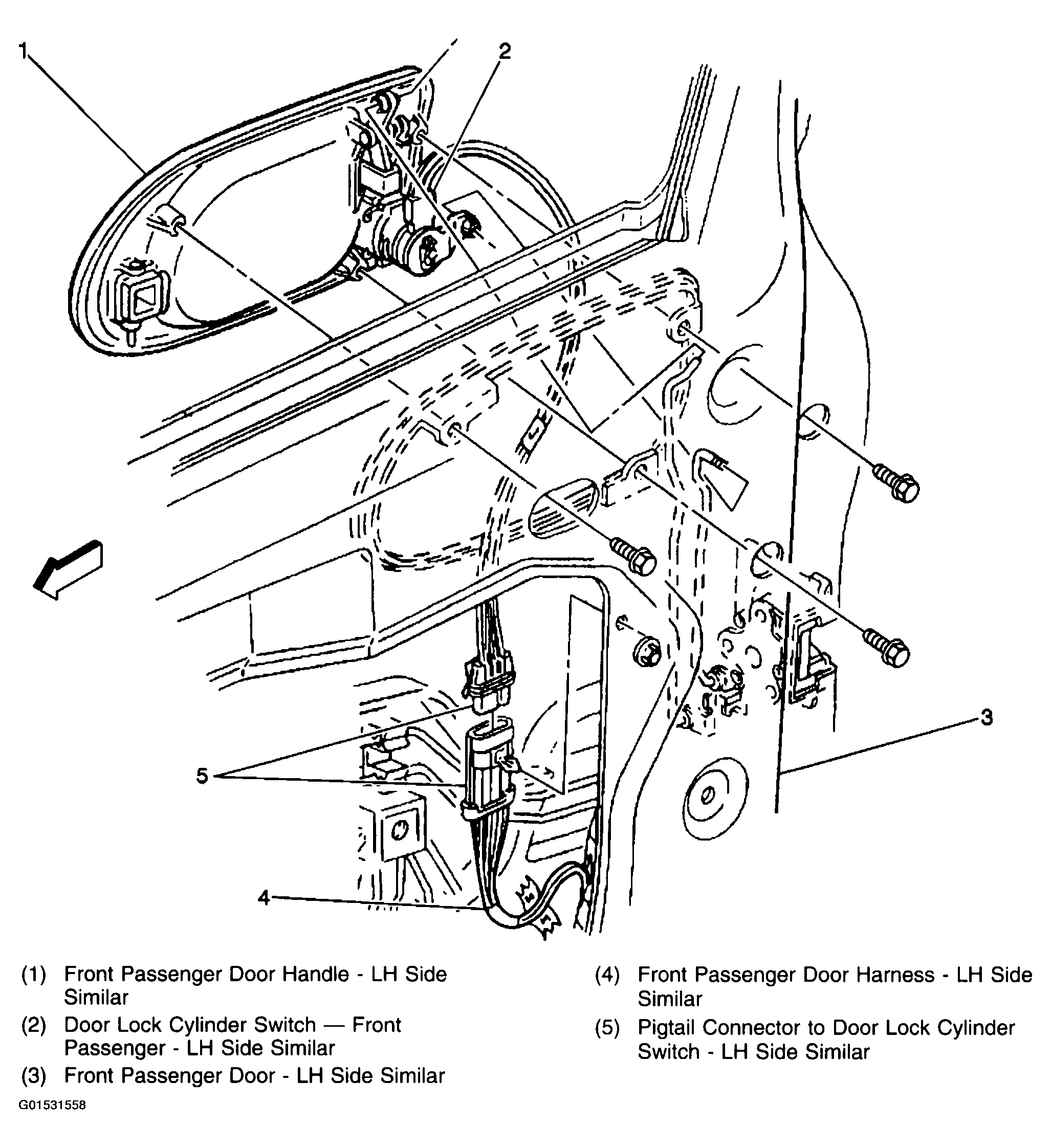 1
2
3
5
4

(1) Front Passenger Door Handle - LH Side Similar

(2) Door Lock Cylinder Switch — Front Passenger - LH Side Similar

(3) Front Passenger Door - LH Side Similar

(4) Front Passenger Door Harness - LH Side Similar

(5) Pigtail Connector to Door Lock Cylinder Switch - LH Side Similar

G01531558