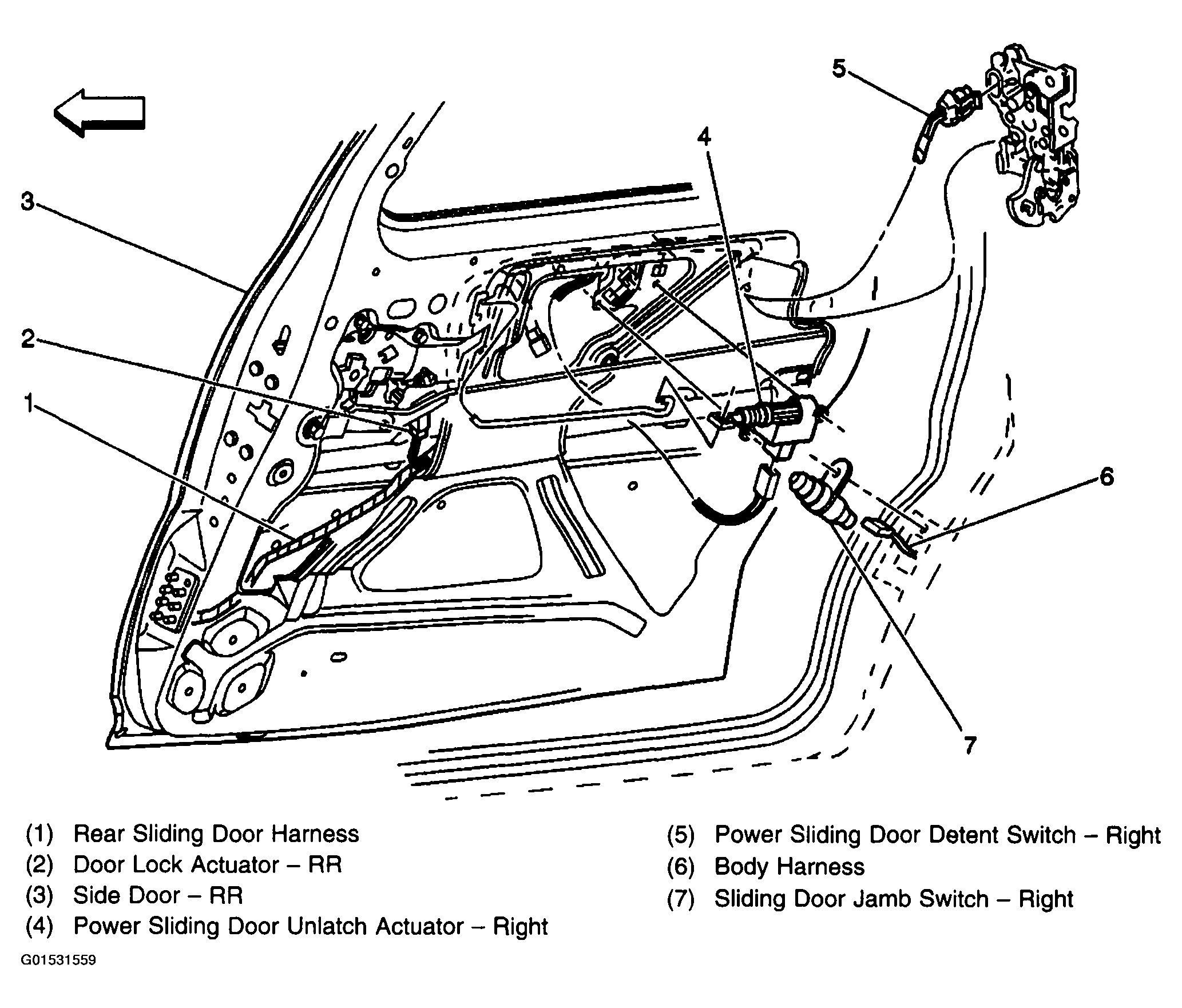 5

4

3

2

1

6

7

(1) Rear Sliding Door Harness
(2) Door Lock Actuator – RR
(3) Side Door – RR
(4) Power Sliding Door Unlatch Actuator – Right

(5) Power Sliding Door Detent Switch – Right
(6) Body Harness
(7) Sliding Door Jamb Switch – Right

G01531559