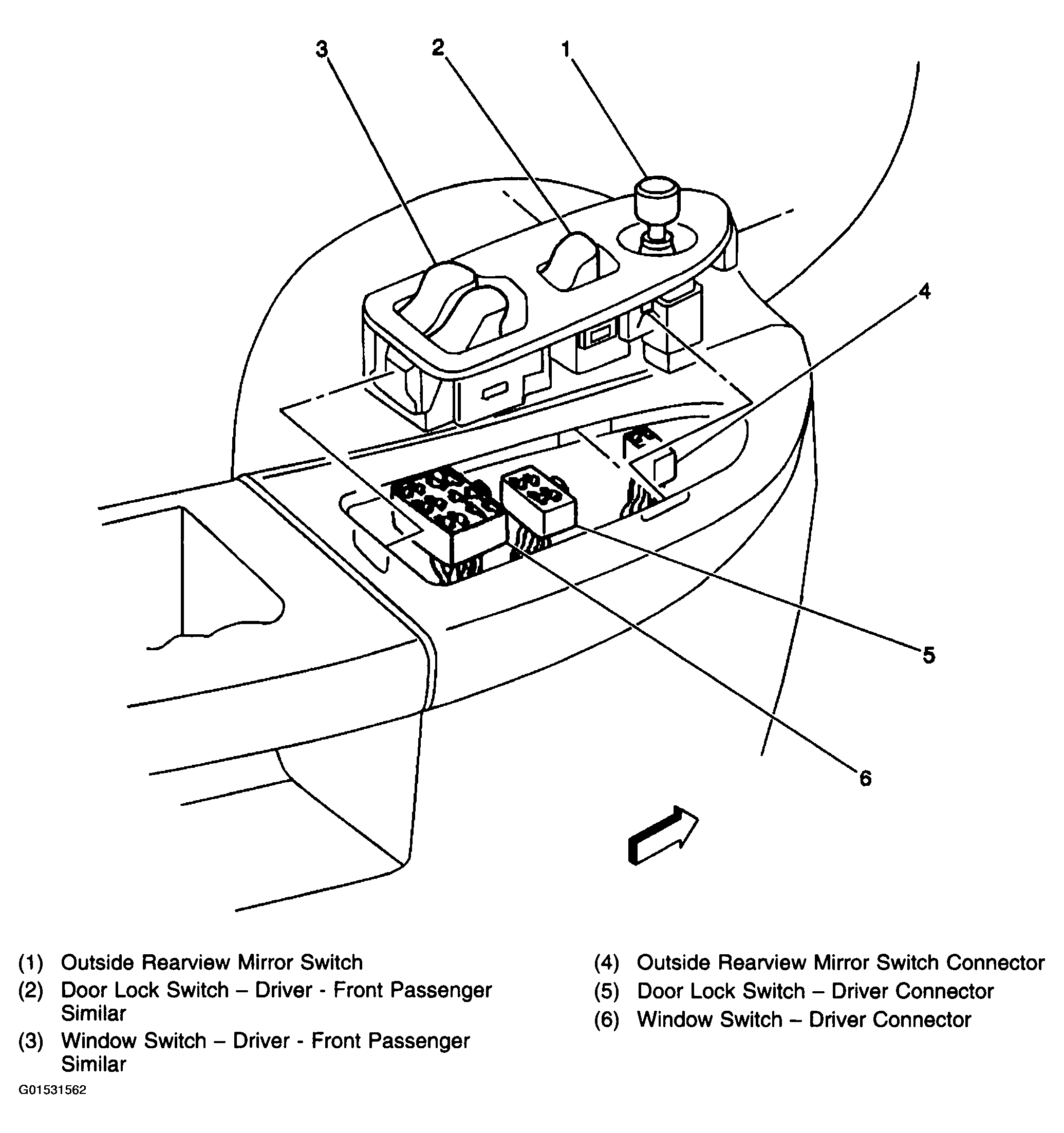 3 2 1

4

5

6

(1) Outside Rearview Mirror Switch
(2) Door Lock Switch – Driver - Front Passenger Similar
(3) Window Switch – Driver - Front Passenger Similar

(4) Outside Rearview Mirror Switch Connector
(5) Door Lock Switch – Driver Connector
(6) Window Switch – Driver Connector

G01531562