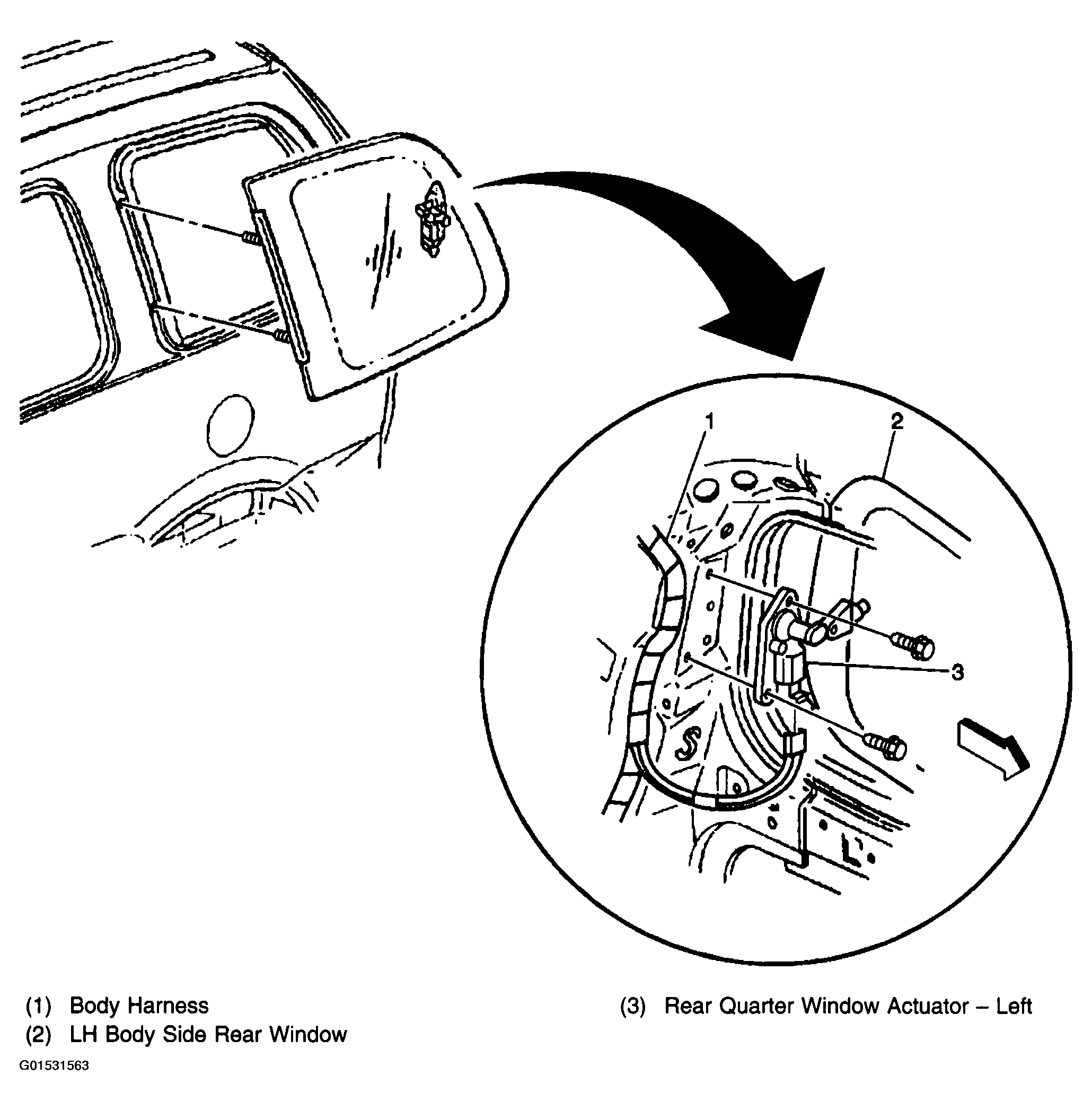 1
2
3

(1) Body Harness
(2) LH Body Side Rear Window

(3) Rear Quarter Window Actuator – Left

G01531563