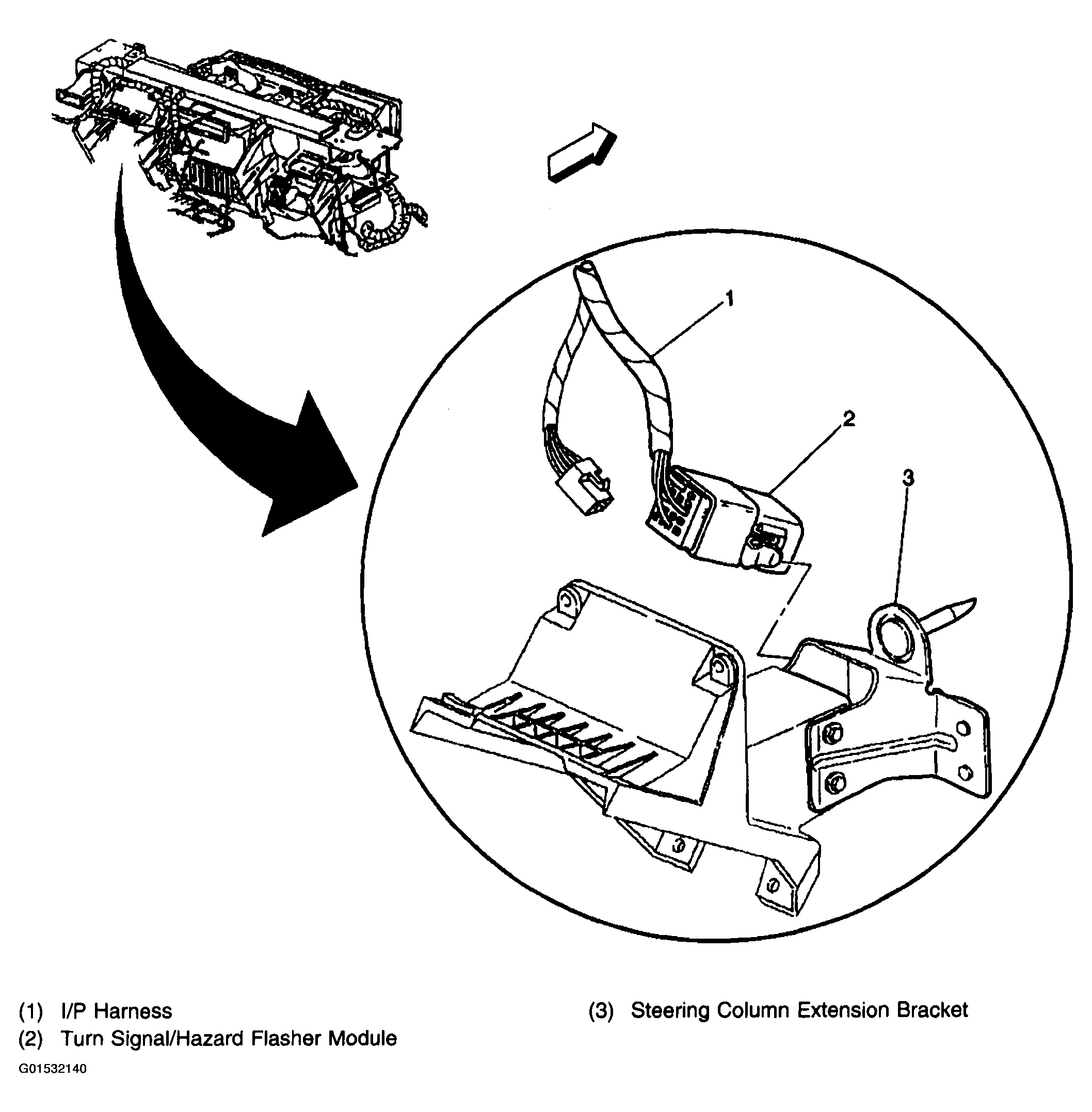 1
2
3

(1) I/P Harness
(2) Turn Signal/Hazard Flasher Module

(3) Steering Column Extension Bracket

G01532140