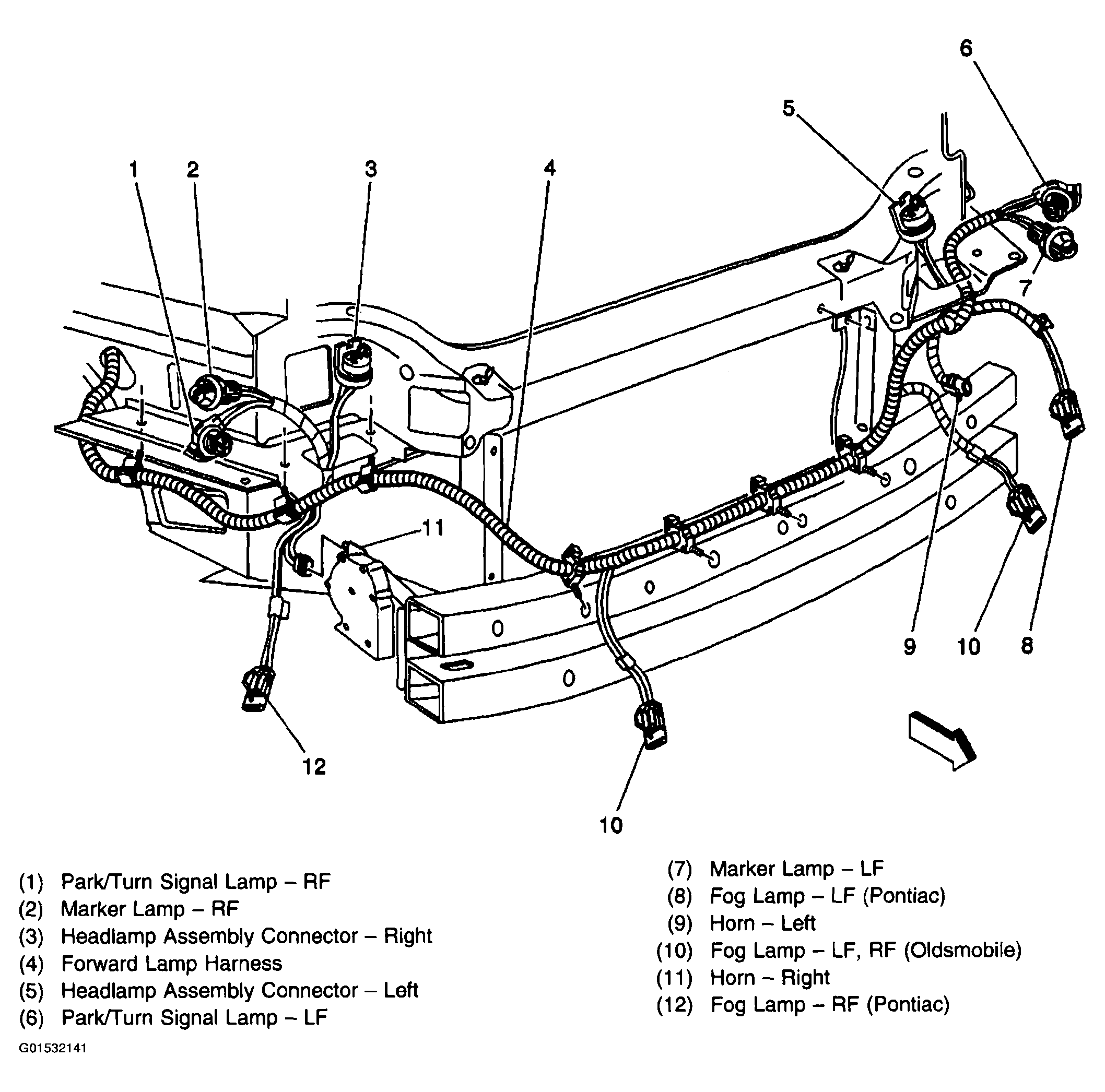 6
5
1
2
3
4
7
11
9
10
8
12
10

(1) Park/Turn Signal Lamp – RF
(2) Marker Lamp – RF
(3) Headlamp Assembly Connector – Right
(4) Forward Lamp Harness
(5) Headlamp Assembly Connector – Left
(6) Park/Turn Signal Lamp – LF

(7) Marker Lamp – LF
(8) Fog Lamp – LF (Pontiac)
(9) Horn – Left
(10) Fog Lamp – LF, RF (Oldsmobile)
(11) Horn – Right
(12) Fog Lamp – RF (Pontiac)

G01532141