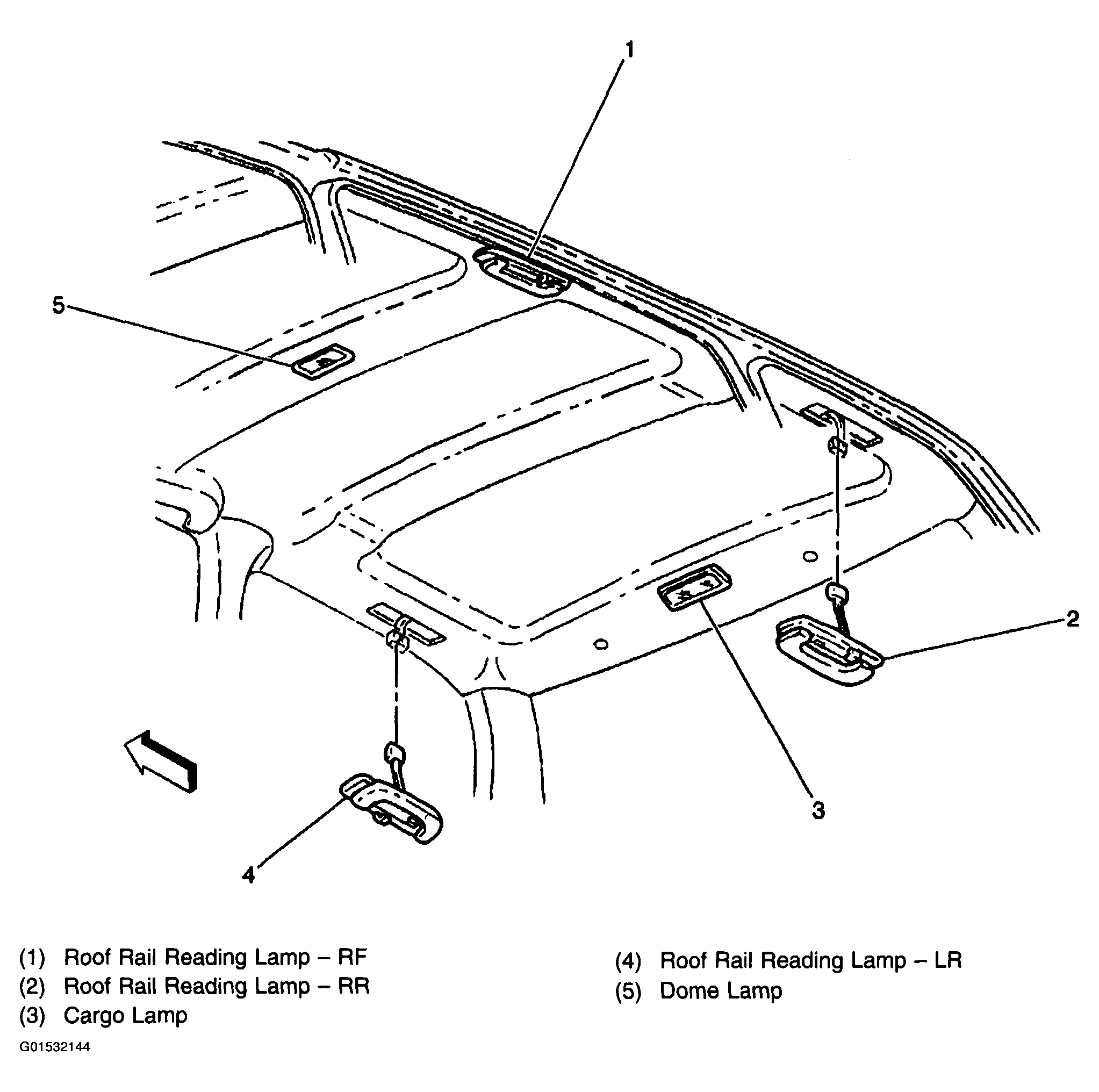 1
5
2
3
4

(1) Roof Rail Reading Lamp – RF
(2) Roof Rail Reading Lamp – RR
(3) Cargo Lamp

(4) Roof Rail Reading Lamp – LR
(5) Dome Lamp

G01532144