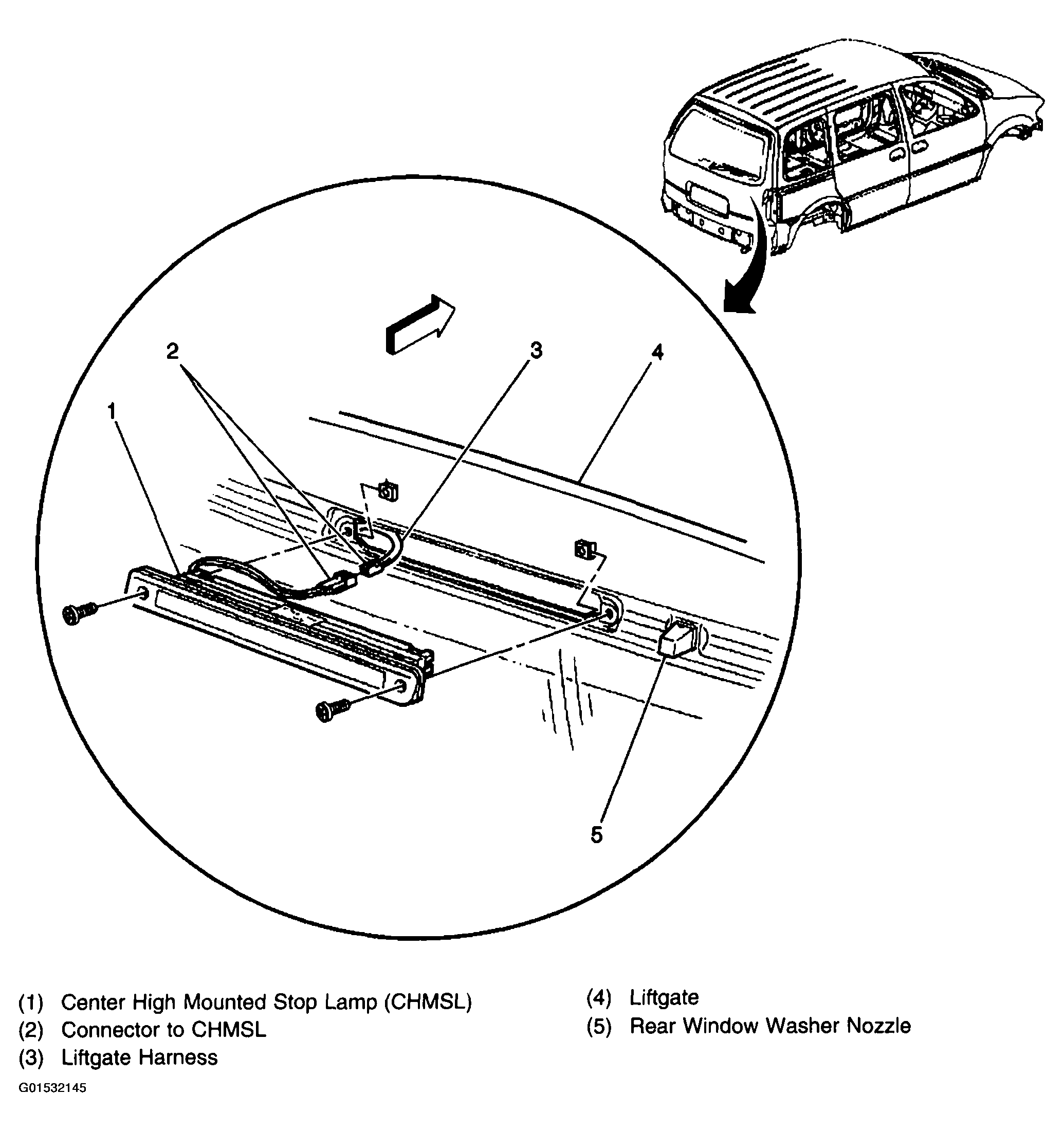 2

3

4

1

5

(1) Center High Mounted Stop Lamp (CHMSL)
(2) Connector to CHMSL
(3) Liftgate Harness

(4) Liftgate
(5) Rear Window Washer Nozzle

G01532145