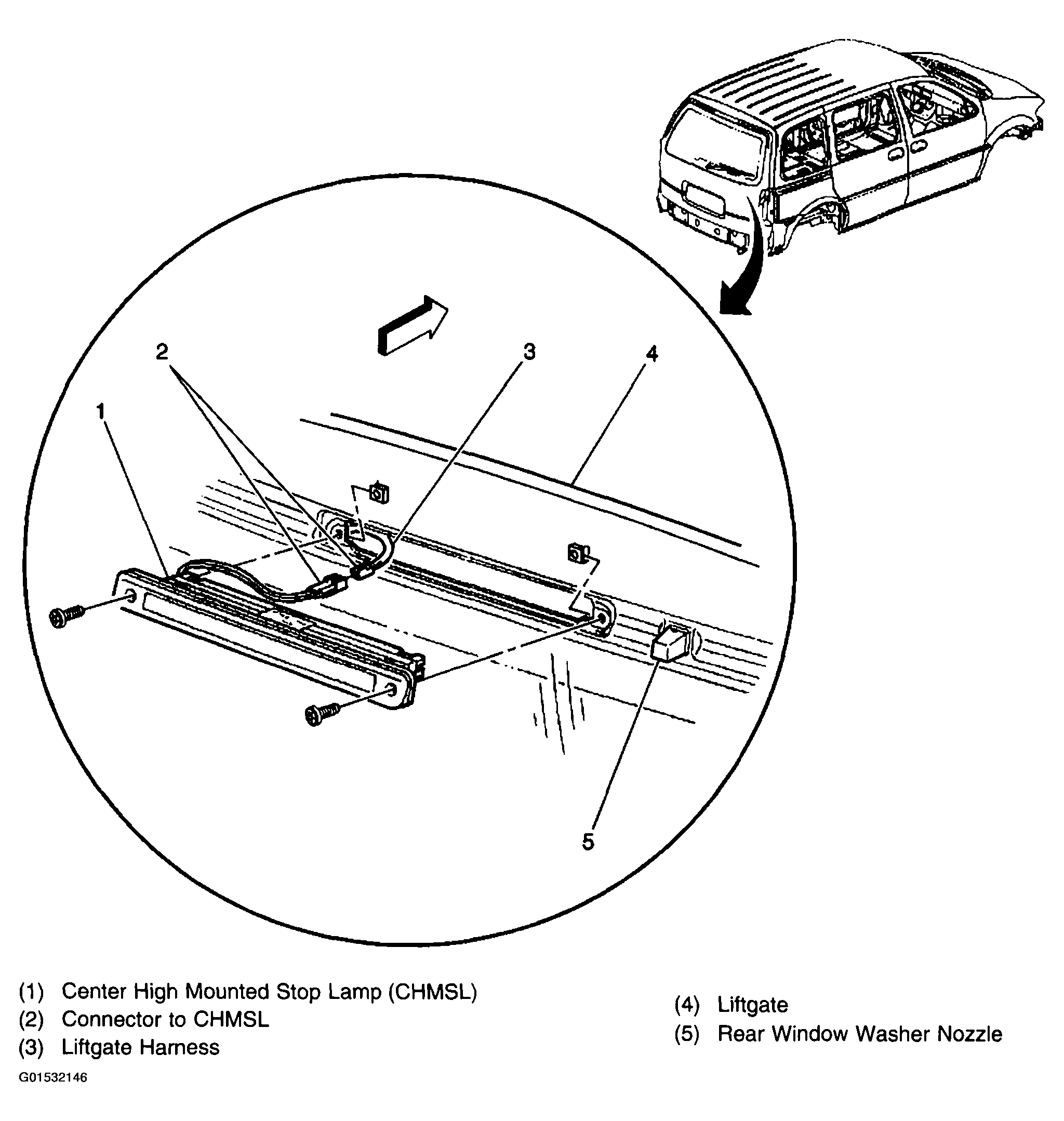 2
3
4
1
5

(1) Center High Mounted Stop Lamp (CHMSL)
(2) Connector to CHMSL
(3) Liftgate Harness

(4) Liftgate
(5) Rear Window Washer Nozzle

G01532146