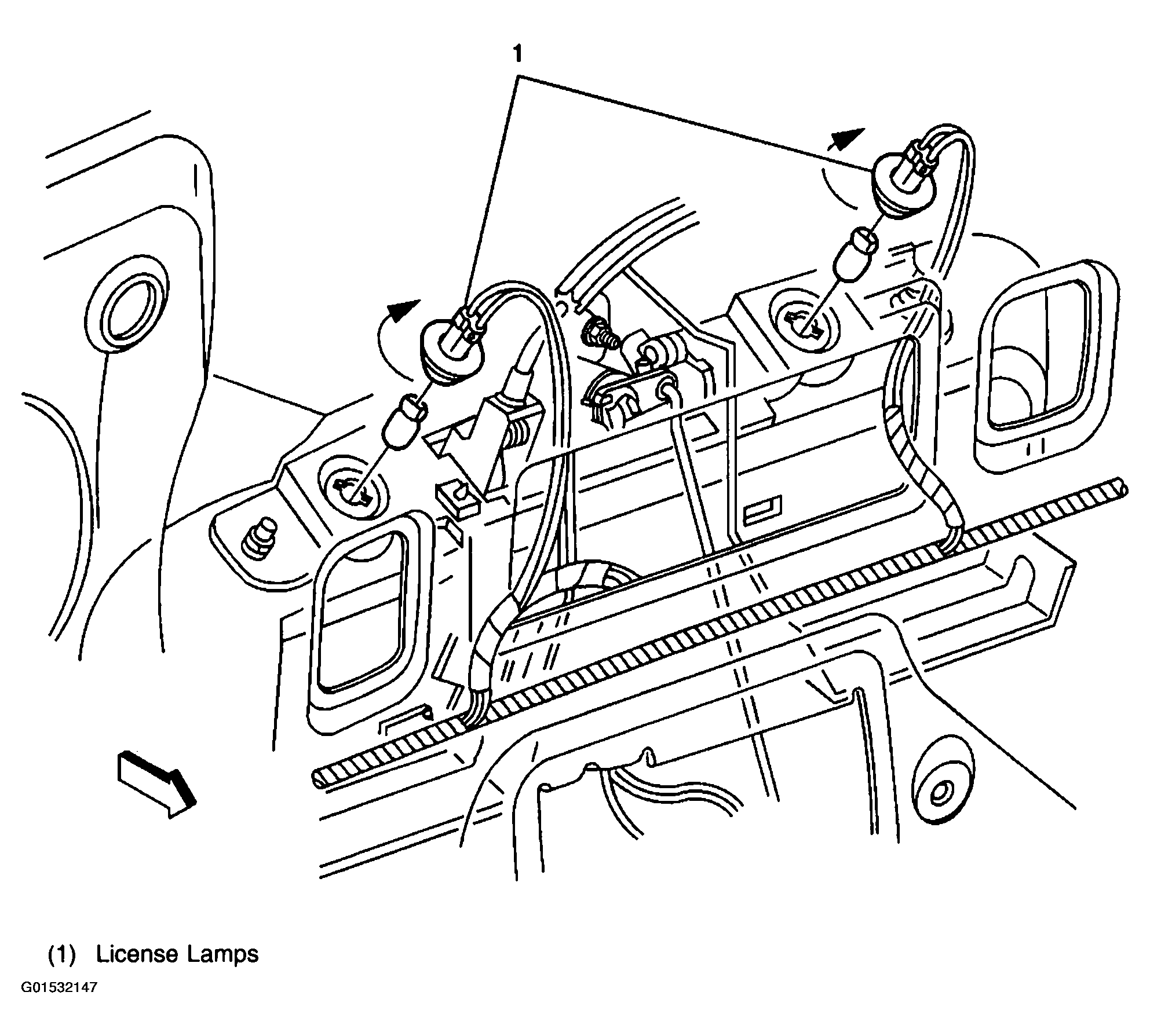 1

(1) License Lamps

G01532147