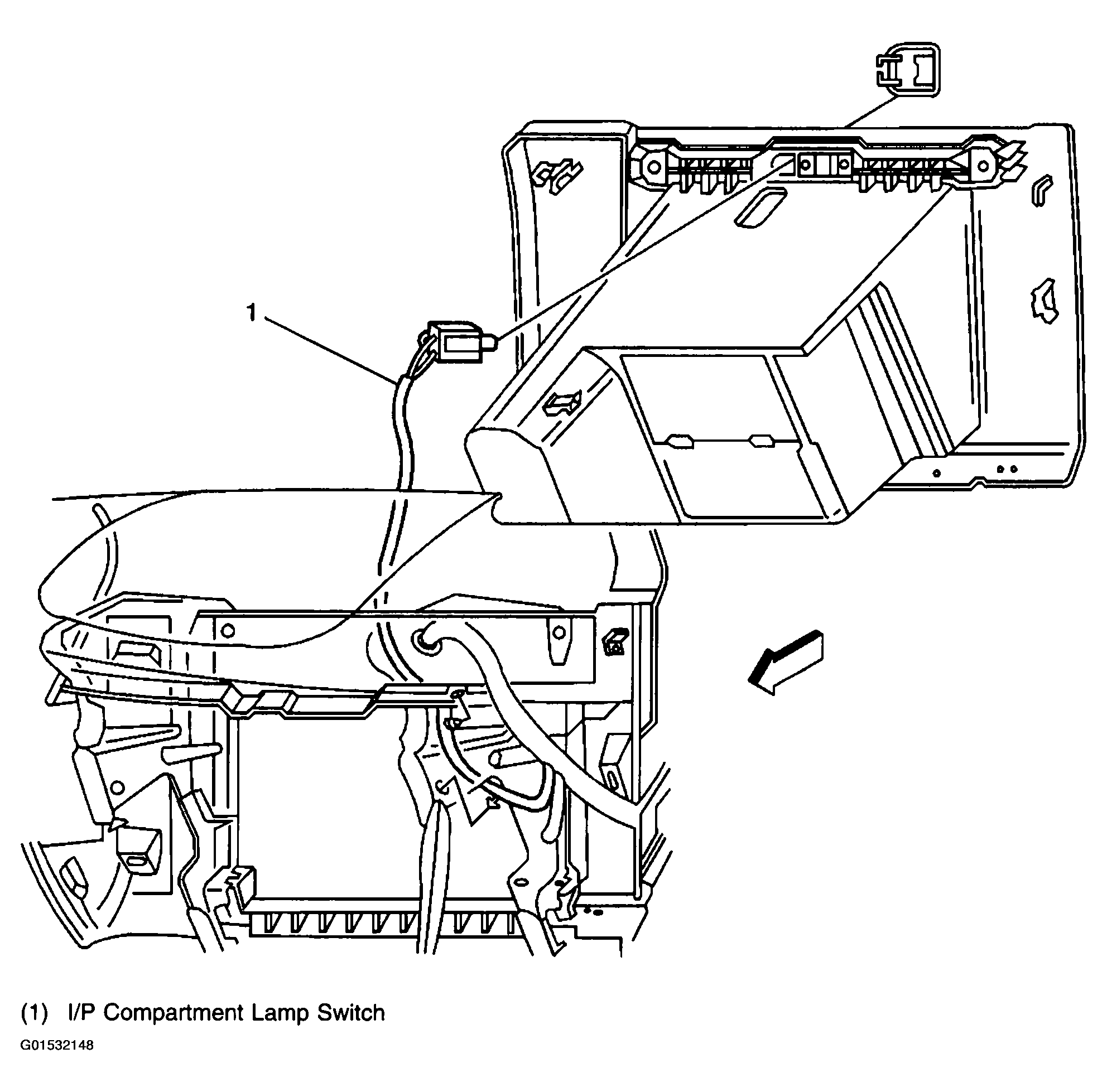 1

(1) I/P Compartment Lamp Switch

G01532148