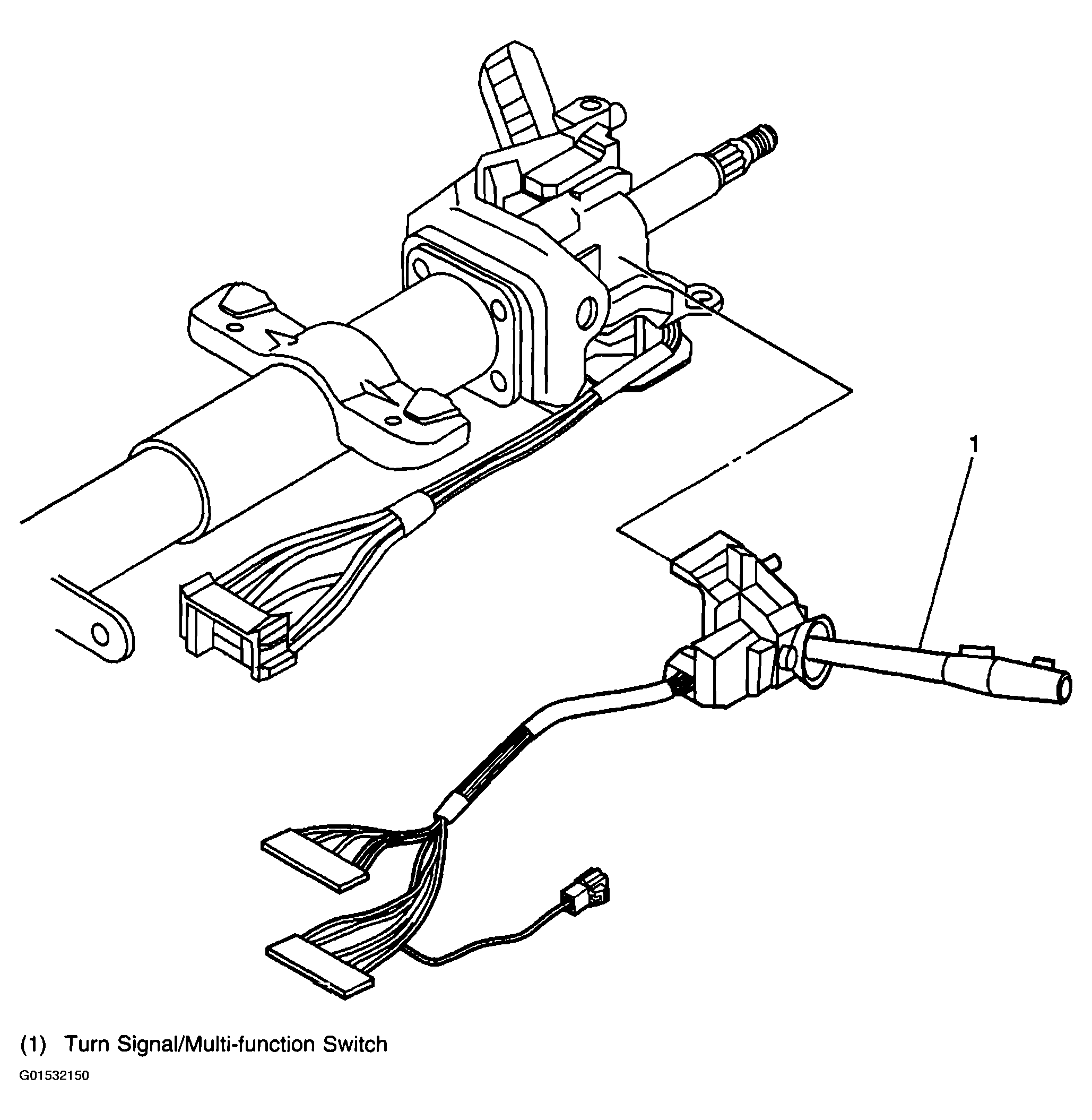 1

(1) Turn Signal/Multi-function Switch

G01532150