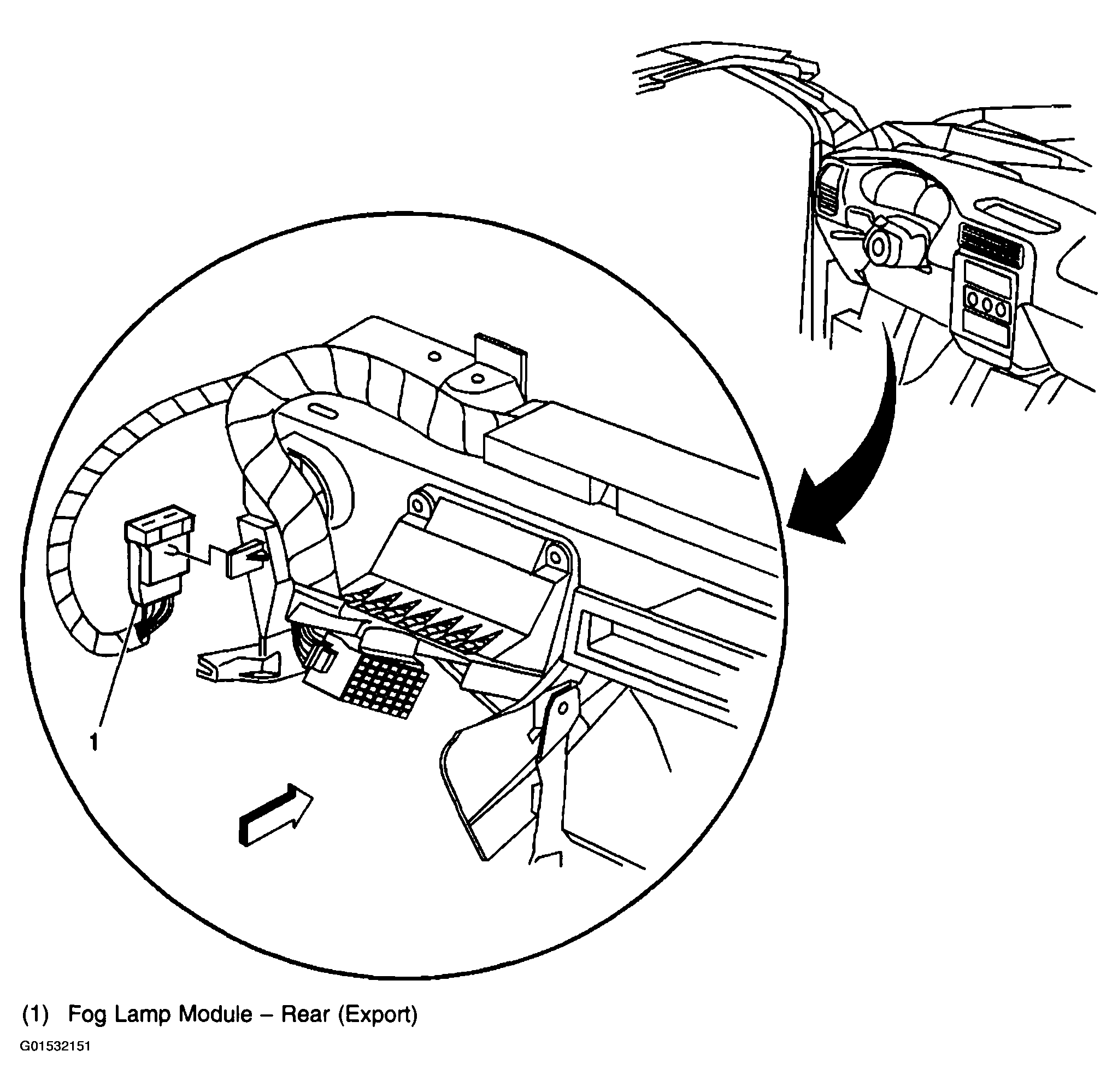 1

(1) Fog Lamp Module – Rear (Export)

G01532151