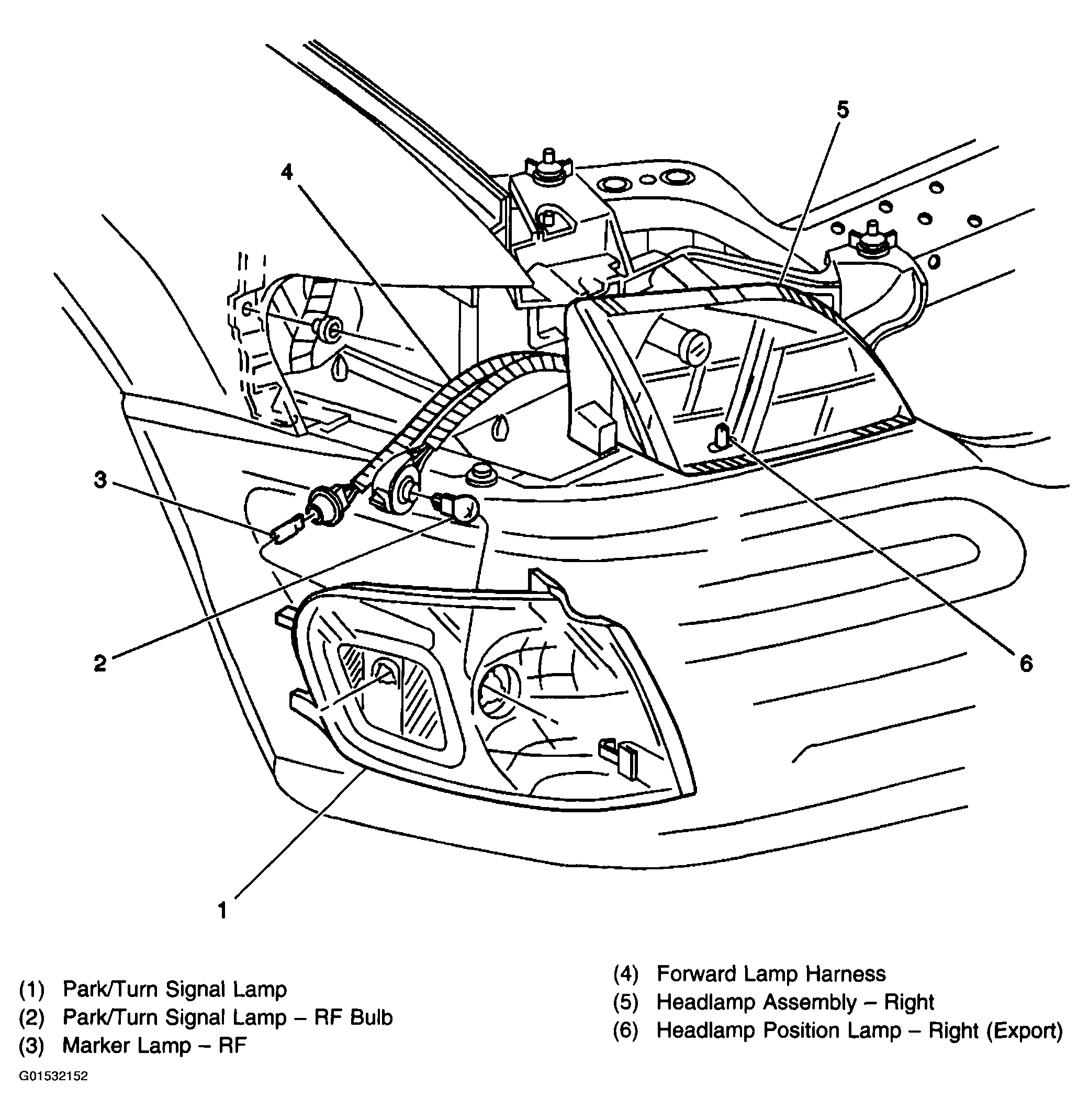 5

4

3

2

6

1

(1) Park/Turn Signal Lamp
(2) Park/Turn Signal Lamp – RF Bulb
(3) Marker Lamp – RF

(4) Forward Lamp Harness
(5) Headlamp Assembly – Right
(6) Headlamp Position Lamp – Right (Export)

G01532152