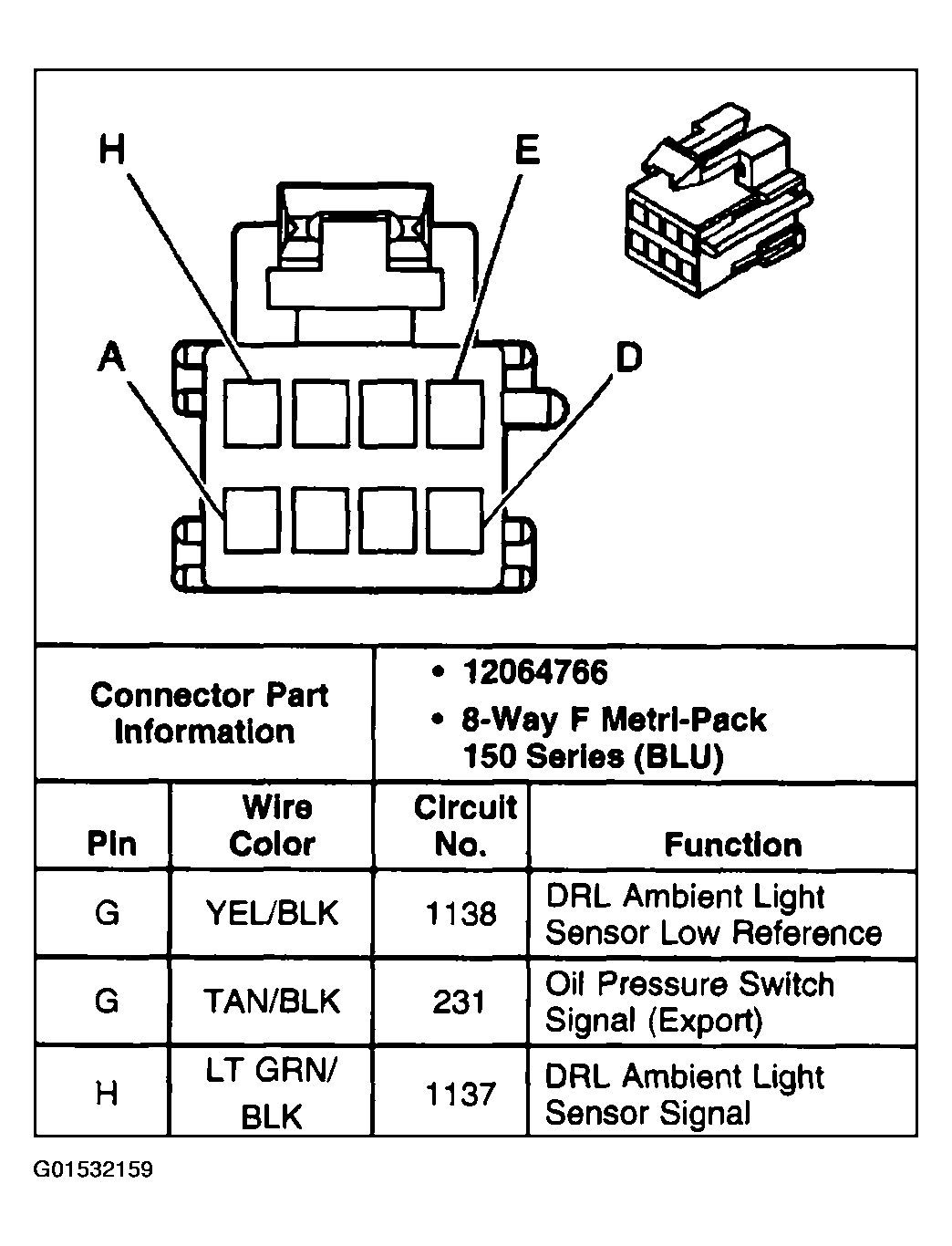 H

E

A

D

| Connector Part Information | • 12064766 • 8-Way F Metri-Pack 150 Series (BLU) |
|---|---|

| Pin | Wire Color | Circuit No. | Function |
|---|---|---|---|
| G | YEL/BLK | 1138 | DRL Ambient Light Sensor Low Reference |
| G | TAN/BLK | 231 | Oil Pressure Switch Signal (Export) |
| H | LT GRN/ BLK | 1137 | DRL Ambient Light Sensor Signal |

G01532159