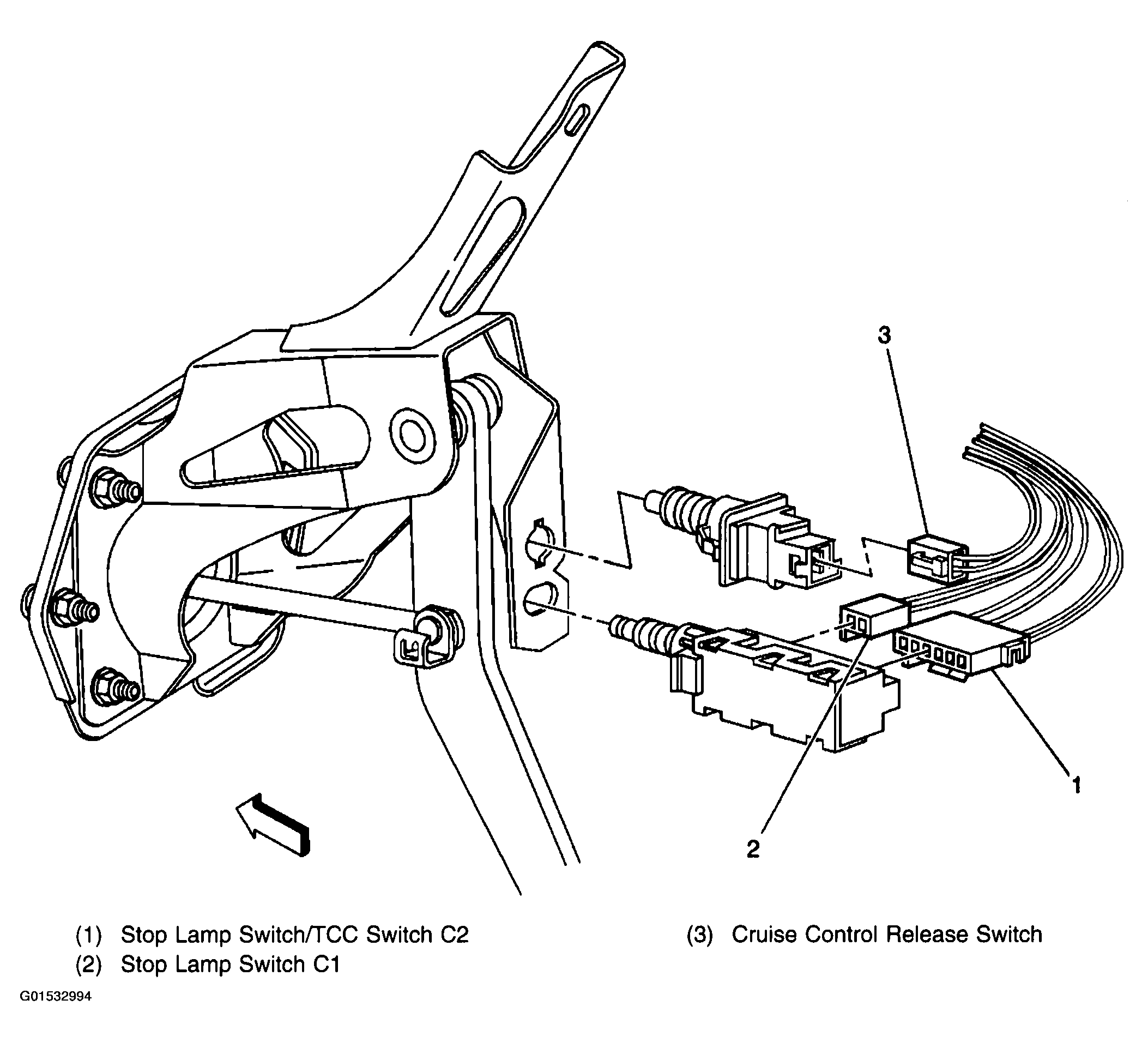 3

1

2

(1) Stop Lamp Switch/TCC Switch C2
(2) Stop Lamp Switch C1

(3) Cruise Control Release Switch

G01532994