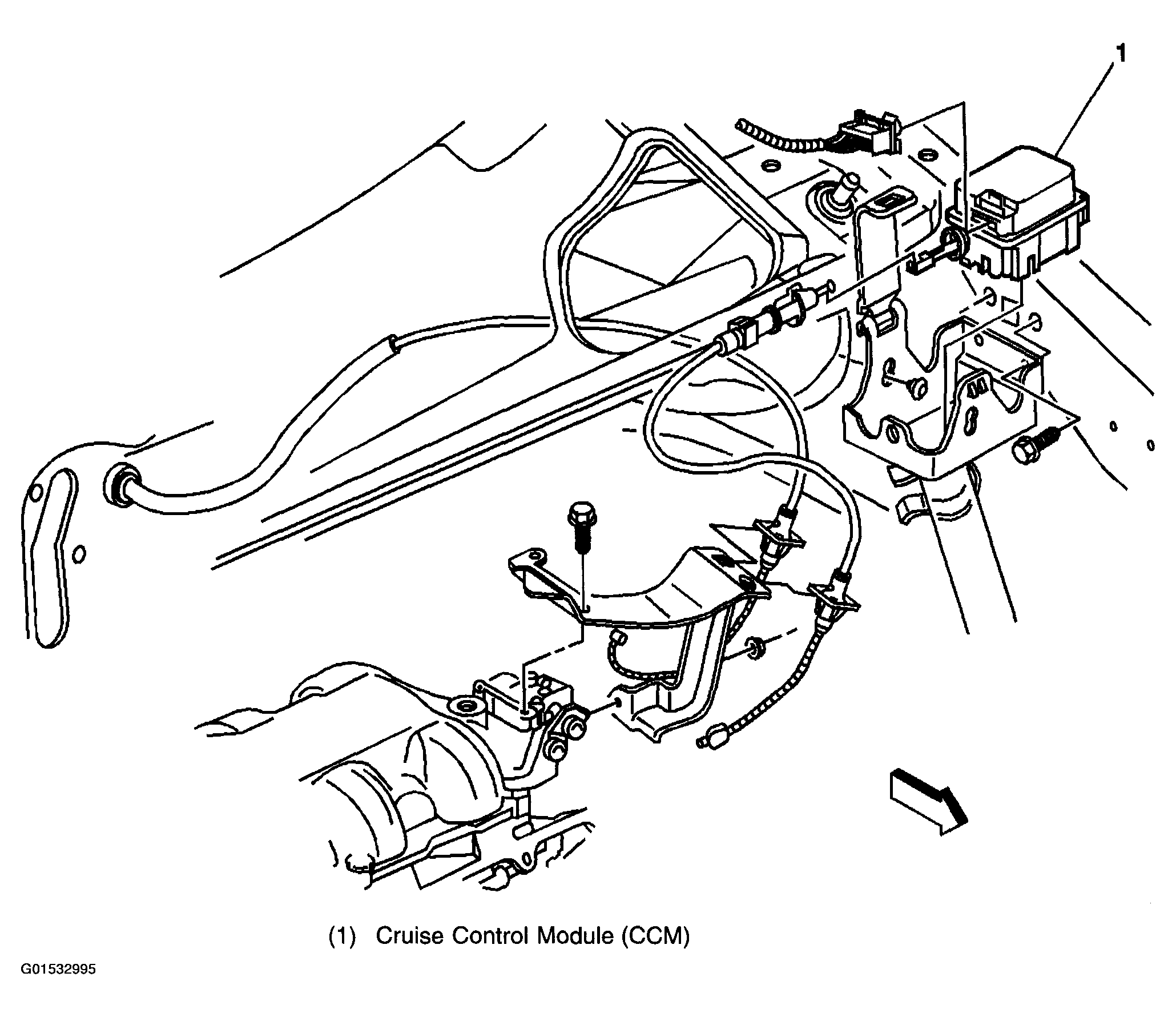 1

(1) Cruise Control Module (CCM)

G01532995