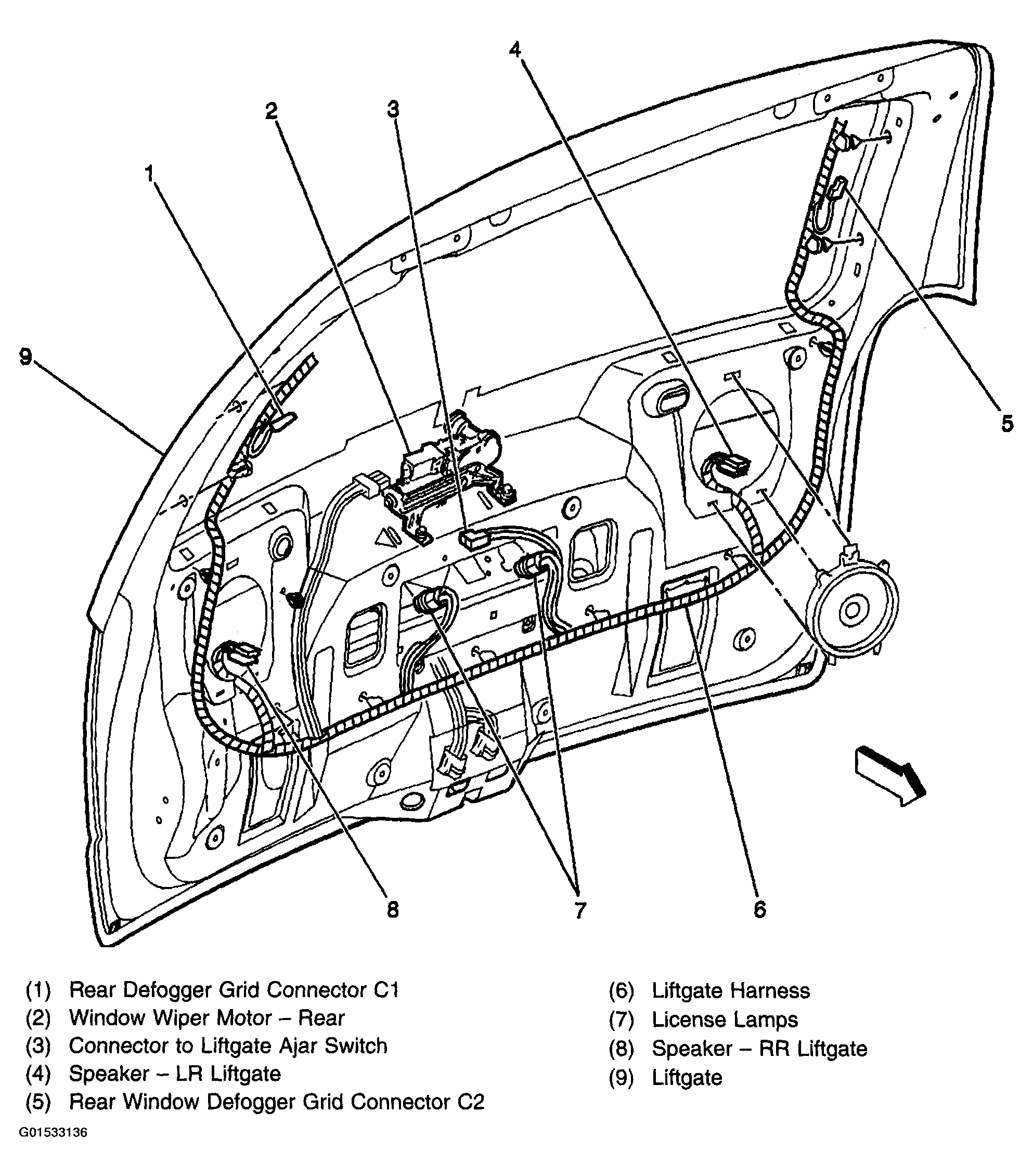 4
2
3
1
9
5
8
7
6

(1) Rear Defogger Grid Connector C1
(2) Window Wiper Motor – Rear
(3) Connector to Liftgate Ajar Switch
(4) Speaker – LR Liftgate
(5) Rear Window Defogger Grid Connector C2

(6) Liftgate Harness
(7) License Lamps
(8) Speaker – RR Liftgate
(9) Liftgate

G01533136