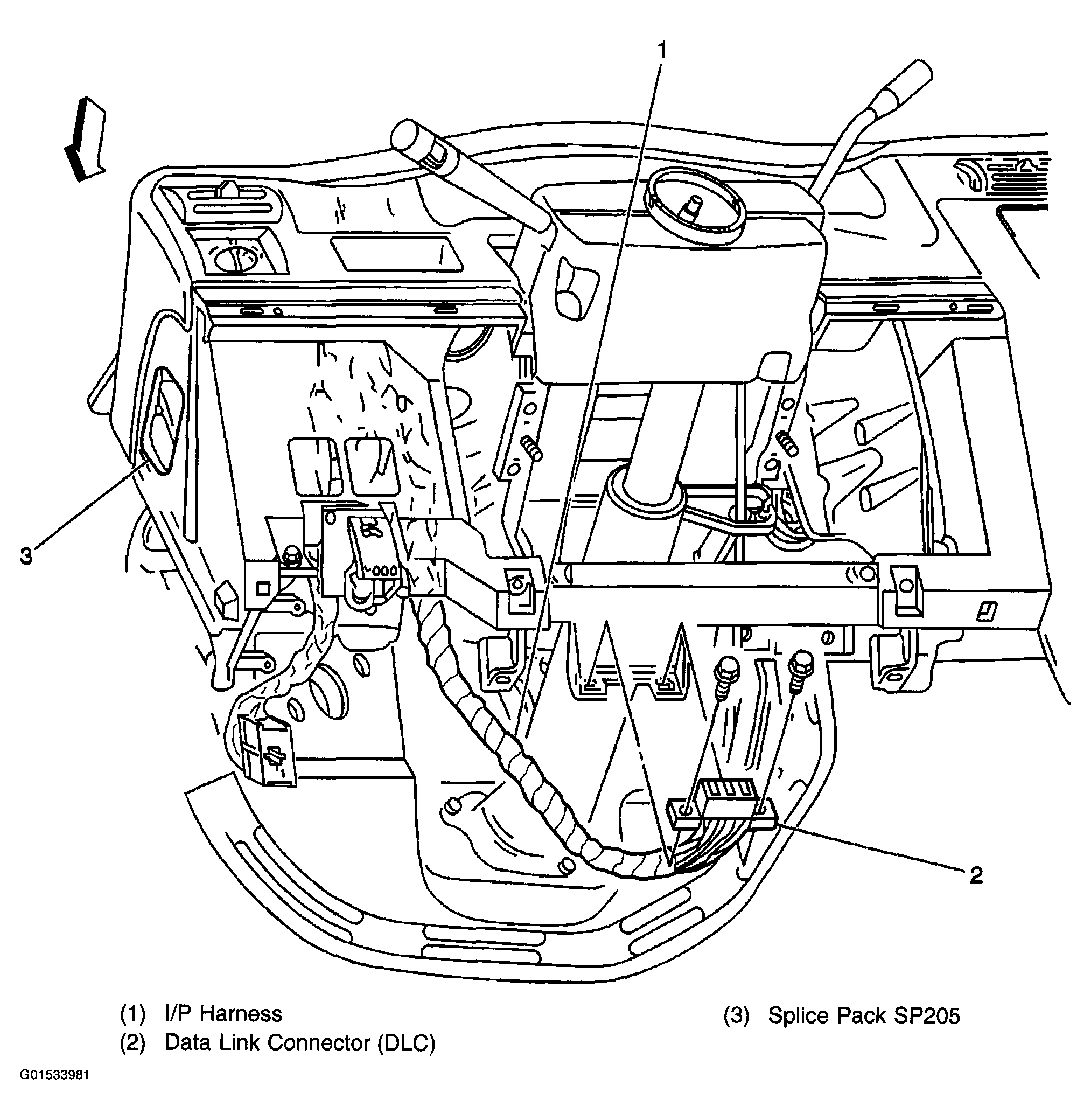 1

3

2

(1) I/P Harness
(2) Data Link Connector (DLC)

(3) Splice Pack SP205

G01533981