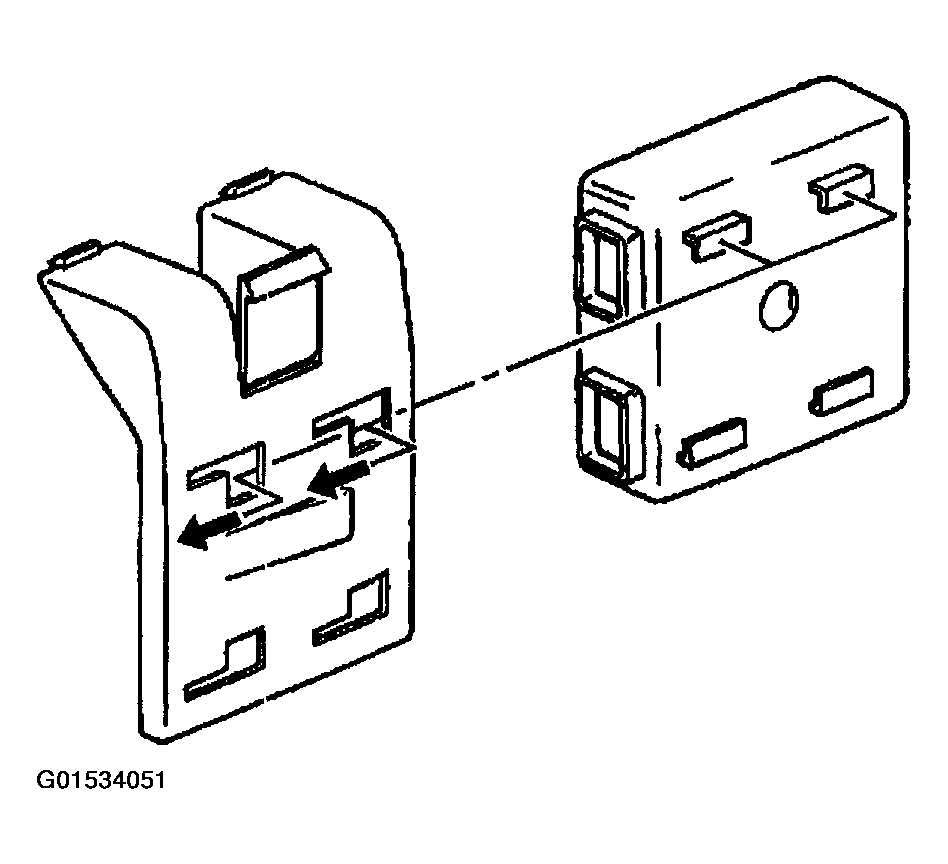 G01534051