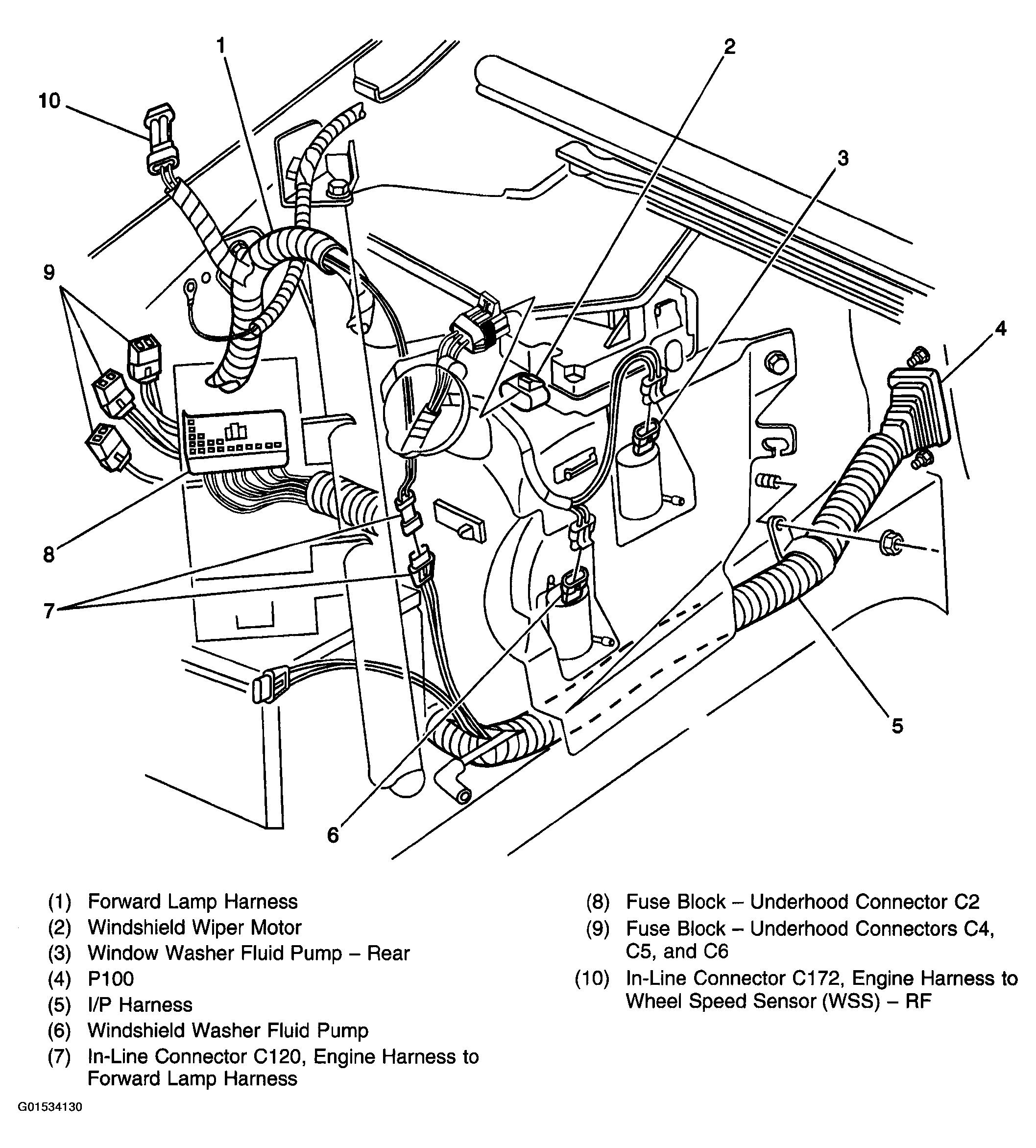 1
2
10
3
9
4
8
7
5
6

(1) Forward Lamp Harness
(2) Windshield Wiper Motor
(3) Window Washer Fluid Pump – Rear
(4) P100
(5) I/P Harness
(6) Windshield Washer Fluid Pump
(7) In-Line Connector C120, Engine Harness to Forward Lamp Harness

(8) Fuse Block – Underhood Connector C2
(9) Fuse Block – Underhood Connectors C4, C5, and C6
(10) In-Line Connector C172, Engine Harness to Wheel Speed Sensor (WSS) – RF

G01534130