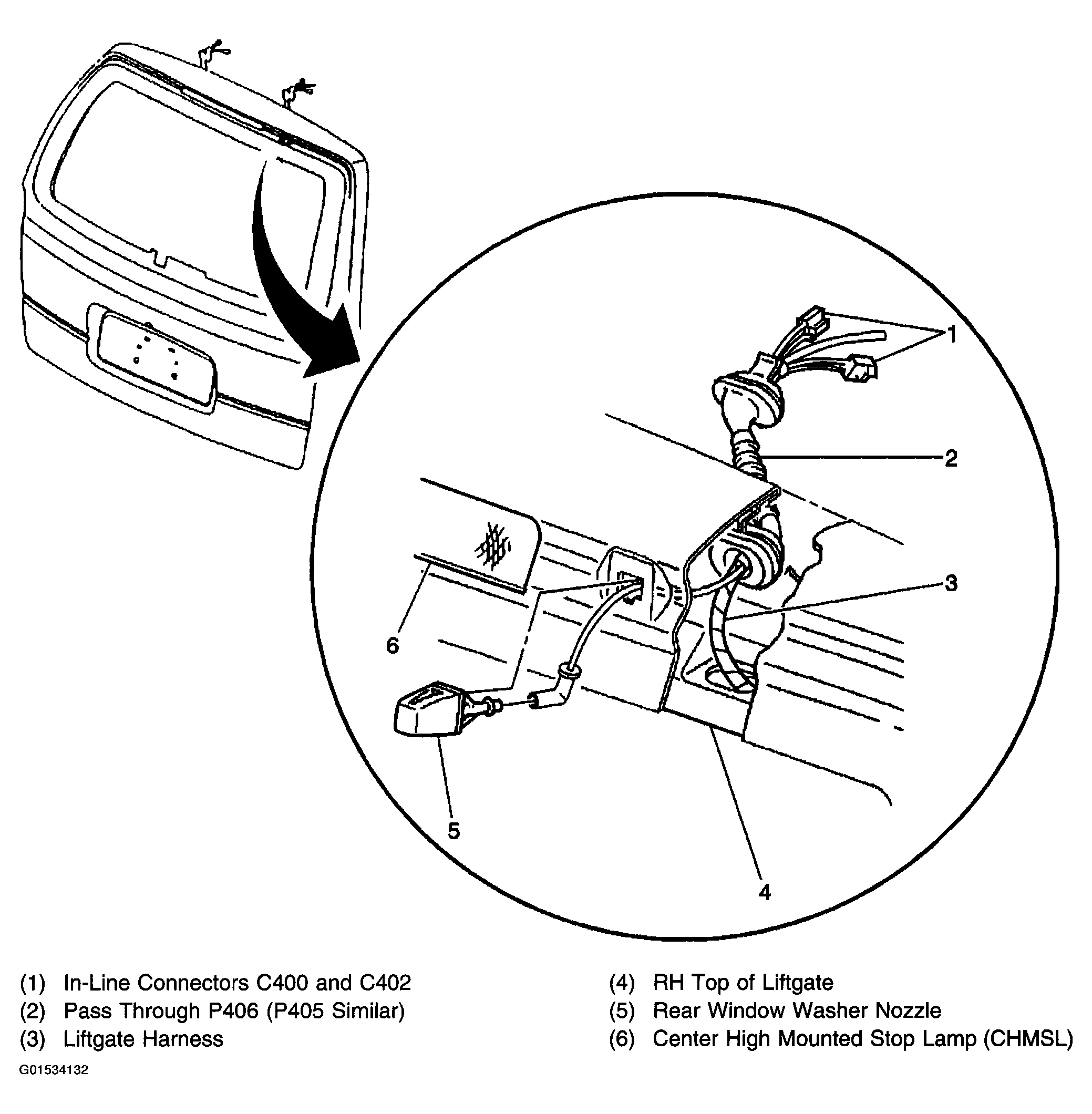 1

2

3

6

5

4

(1) In-Line Connectors C400 and C402
(2) Pass Through P406 (P405 Similar)
(3) Liftgate Harness

(4) RH Top of Liftgate
(5) Rear Window Washer Nozzle
(6) Center High Mounted Stop Lamp (CHMSL)

G01534132