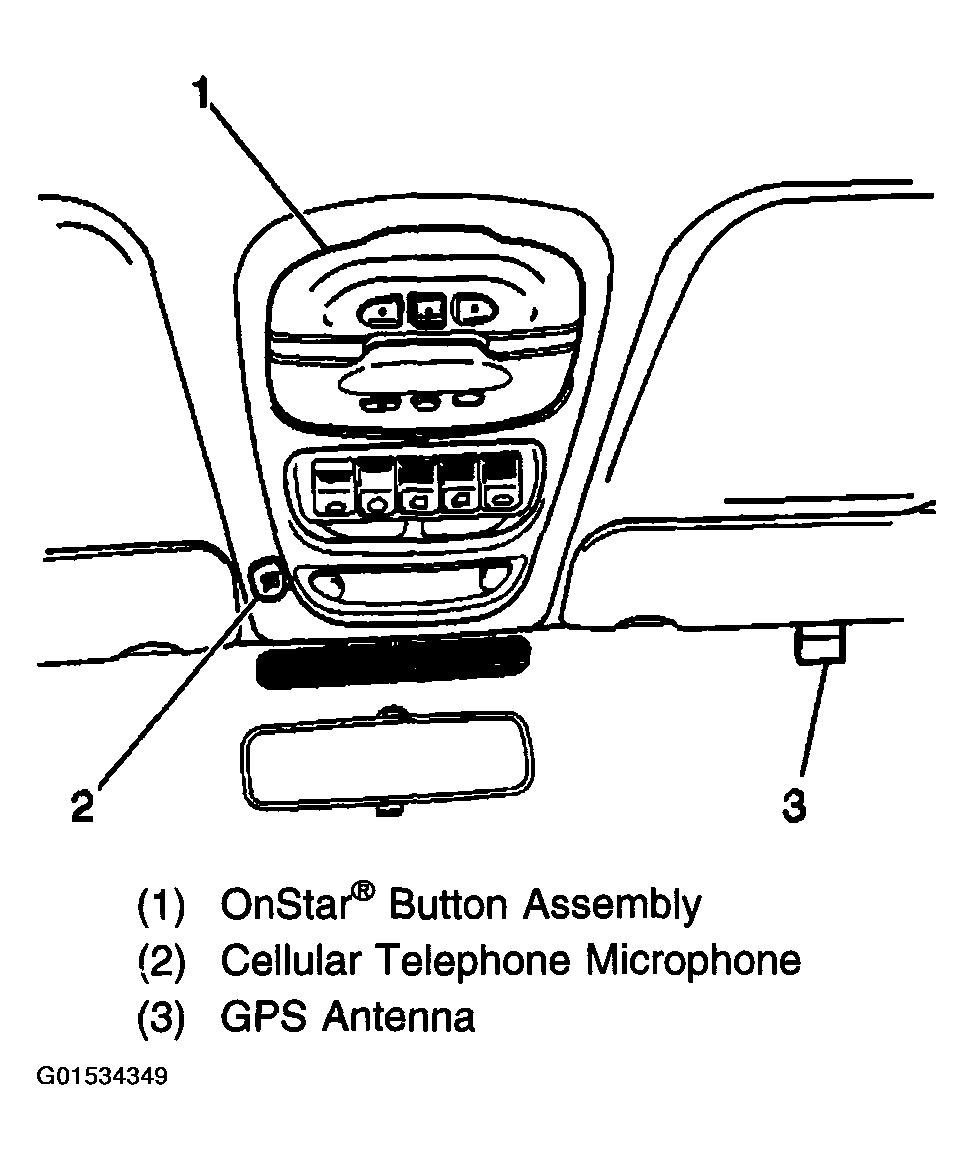 1

2

3

(1) OnStar® Button Assembly
(2) Cellular Telephone Microphone
(3) GPS Antenna

G01534349