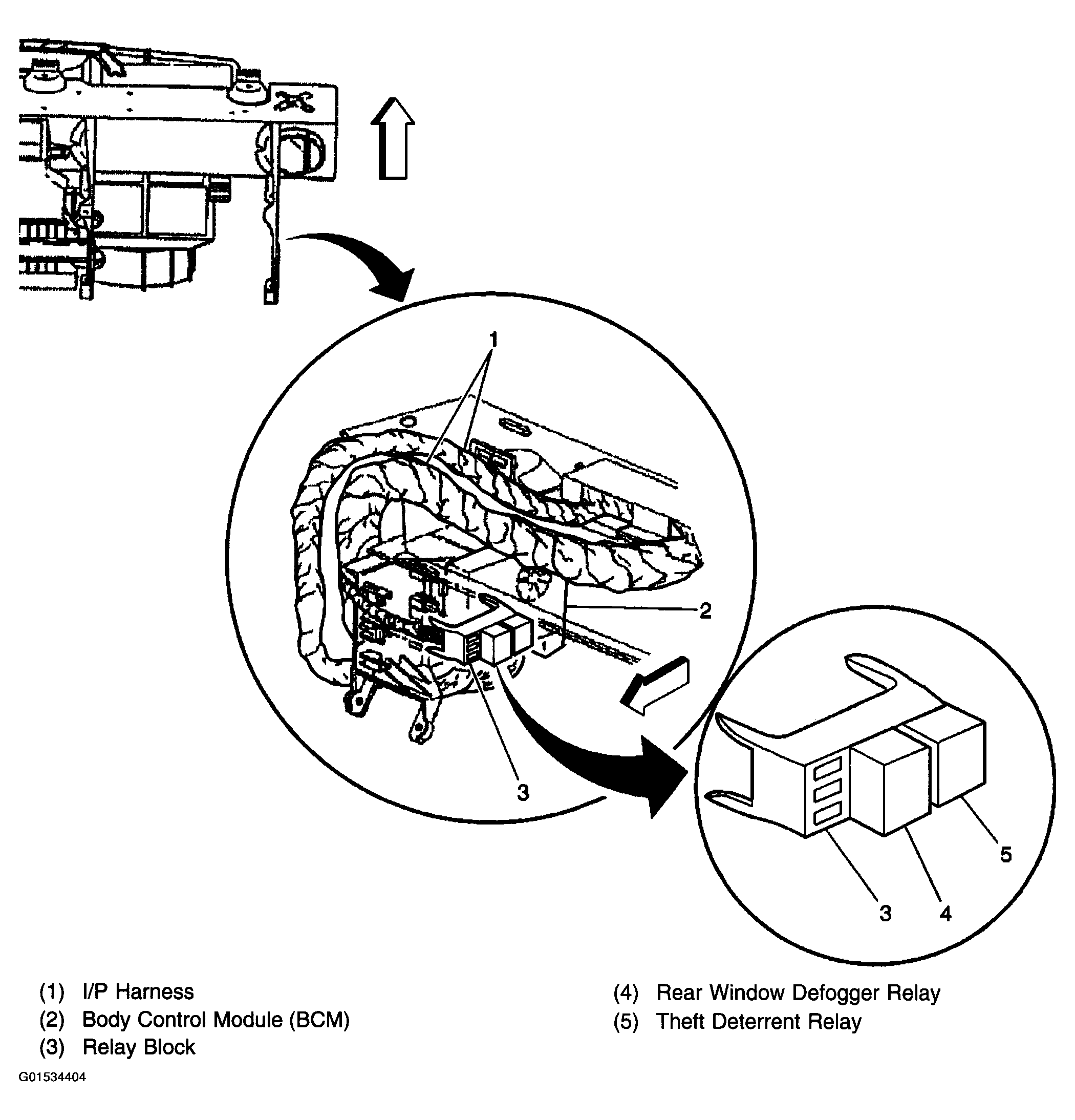 1

2

3

5

3 4

(1) I/P Harness
(2) Body Control Module (BCM)
(3) Relay Block

(4) Rear Window Defogger Relay
(5) Theft Deterrent Relay

G01534404