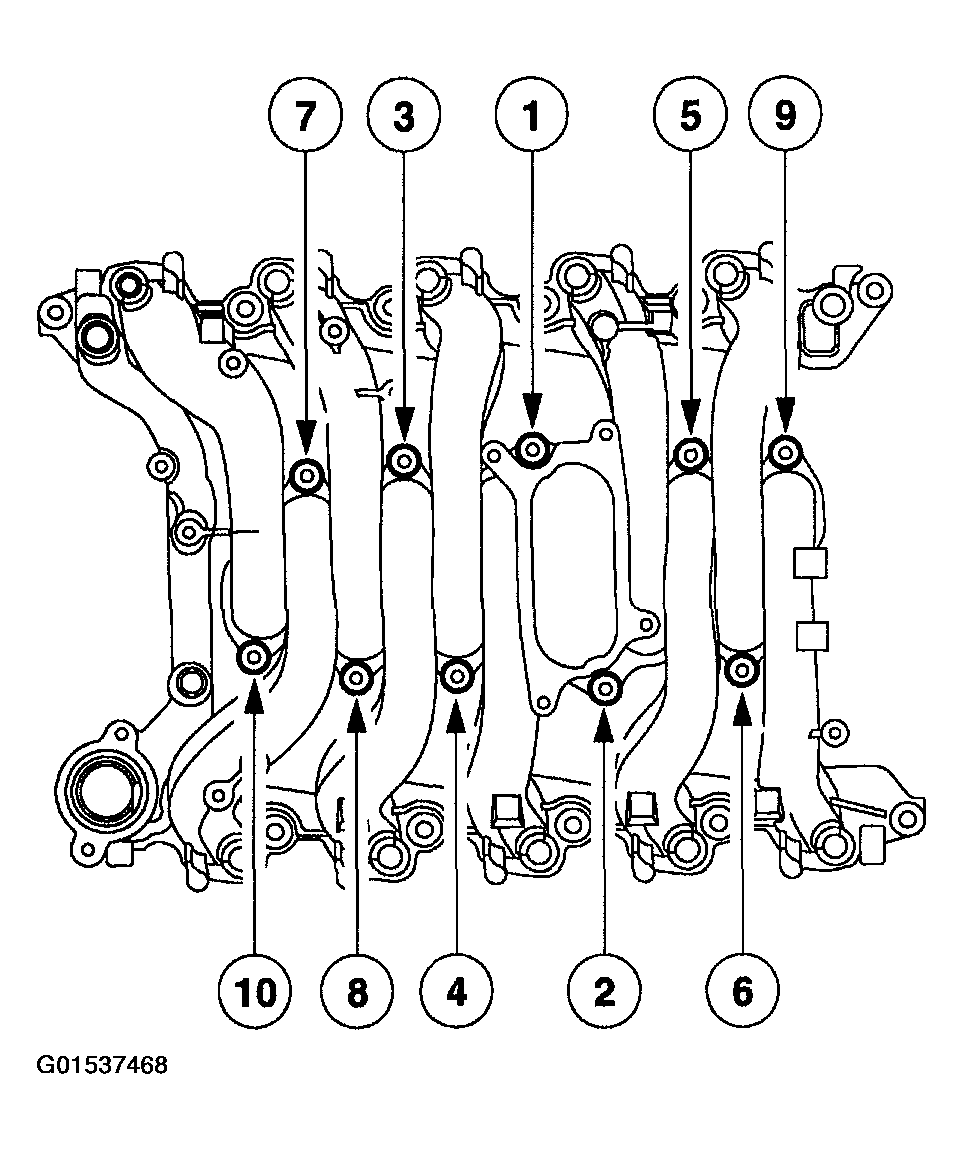 7 3 1 5 9

10 8 4 2 6

G01537468