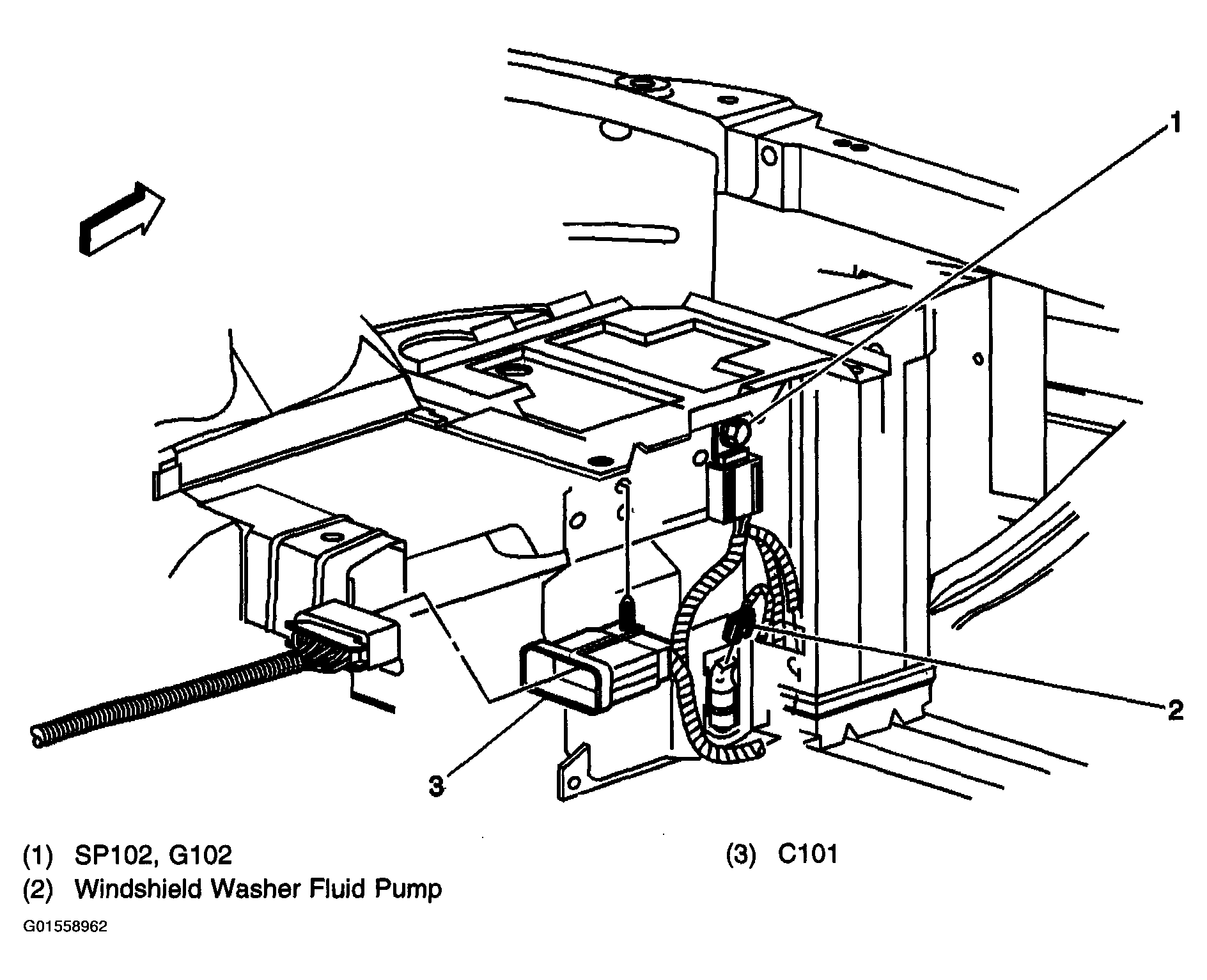 1

2

3

(1) SP102, G102
(2) Windshield Washer Fluid Pump

(3) C101

G01558962