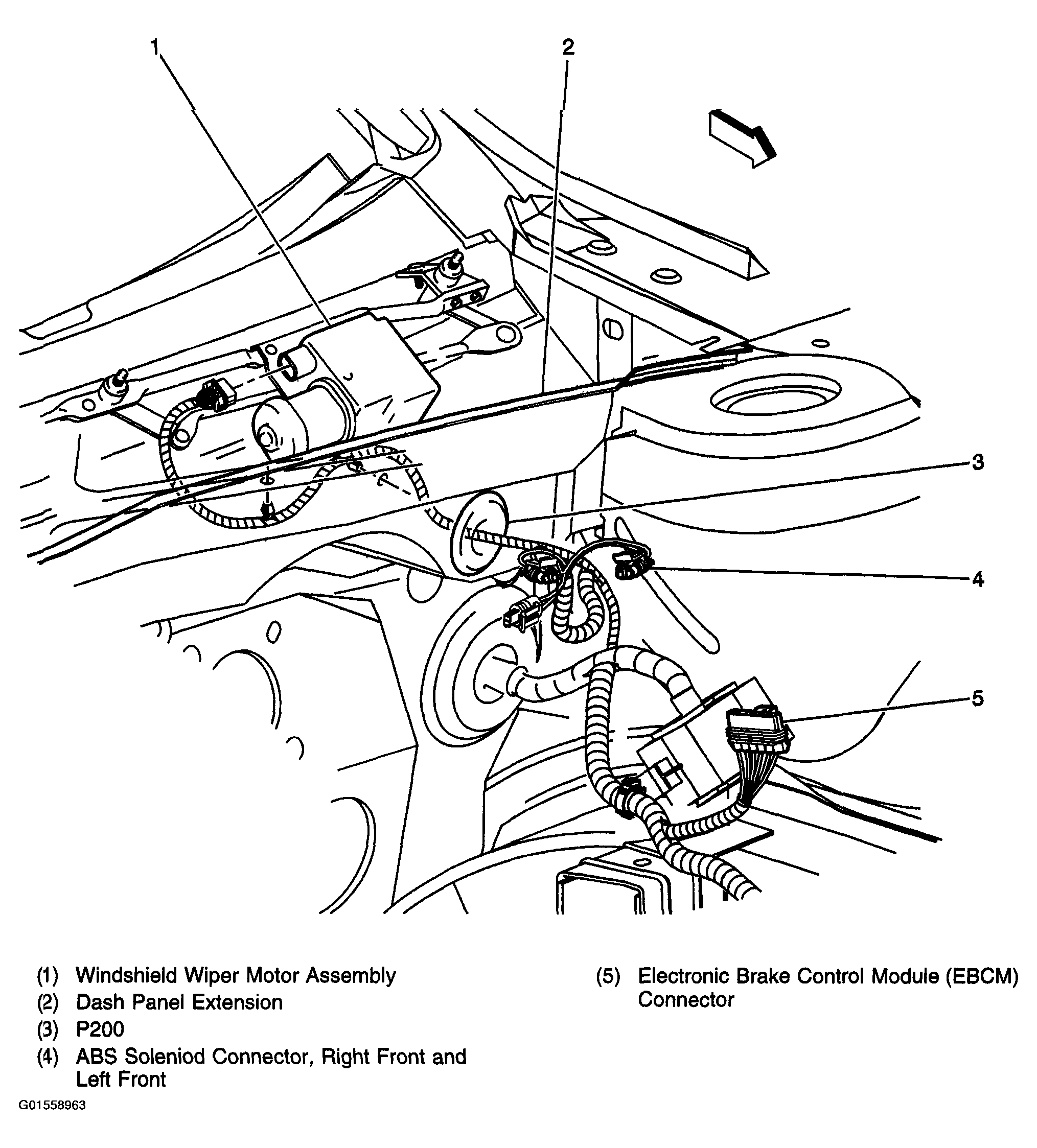 1

2

3

4

5

(1) Windshield Wiper Motor Assembly

(2) Dash Panel Extension

(3) P200

(4) ABS Soleniod Connector, Right Front and Left Front

(5) Electronic Brake Control Module (EBCM) Connector

G01558963